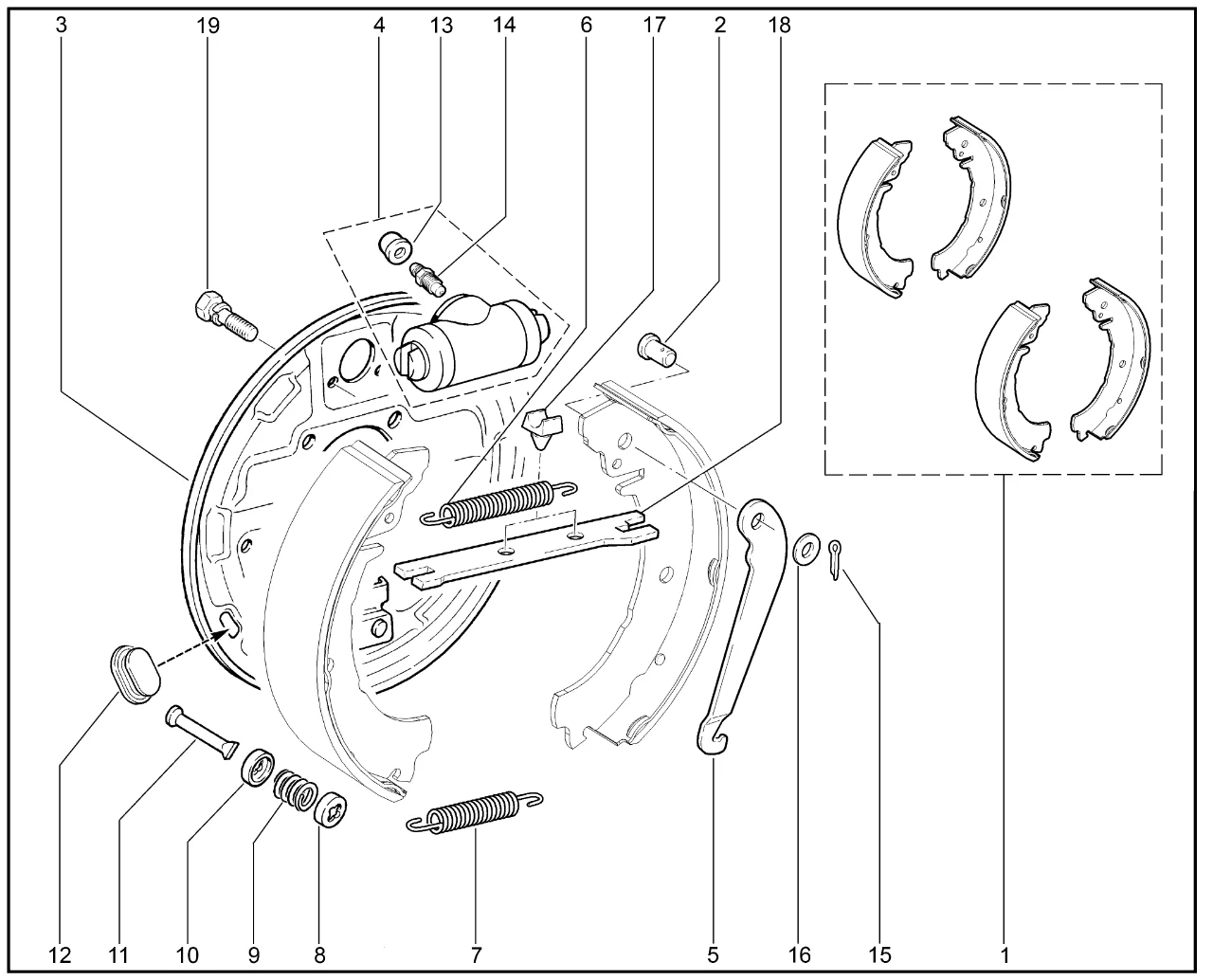 3 19 4 13 14 6 17 2 18

12 11 10 9 8 7 5 16 15 1