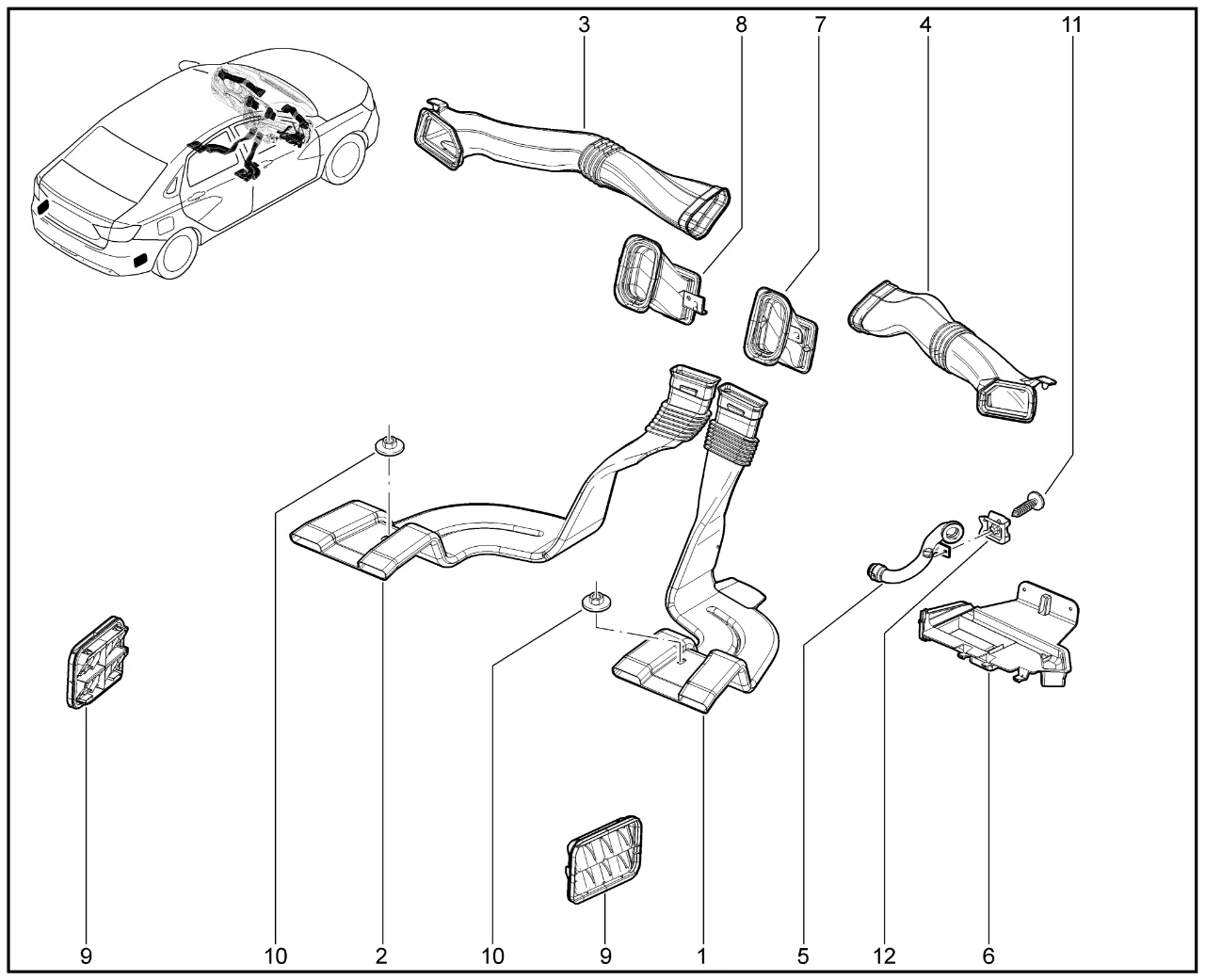 3
8
7
4
11

9
10
2
10
9
1
5
12
6