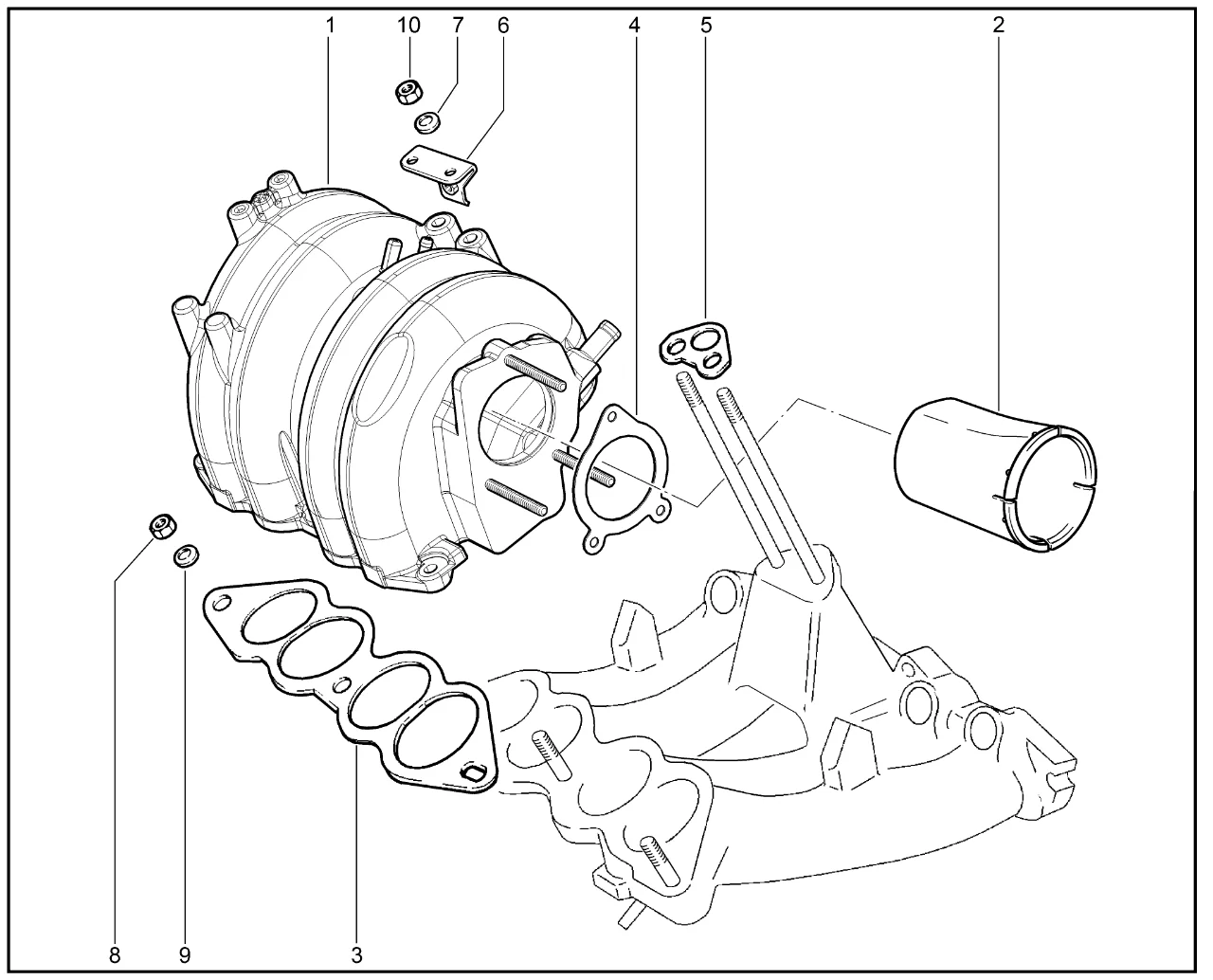 1
10
7
6
4
5
2
8
9
3