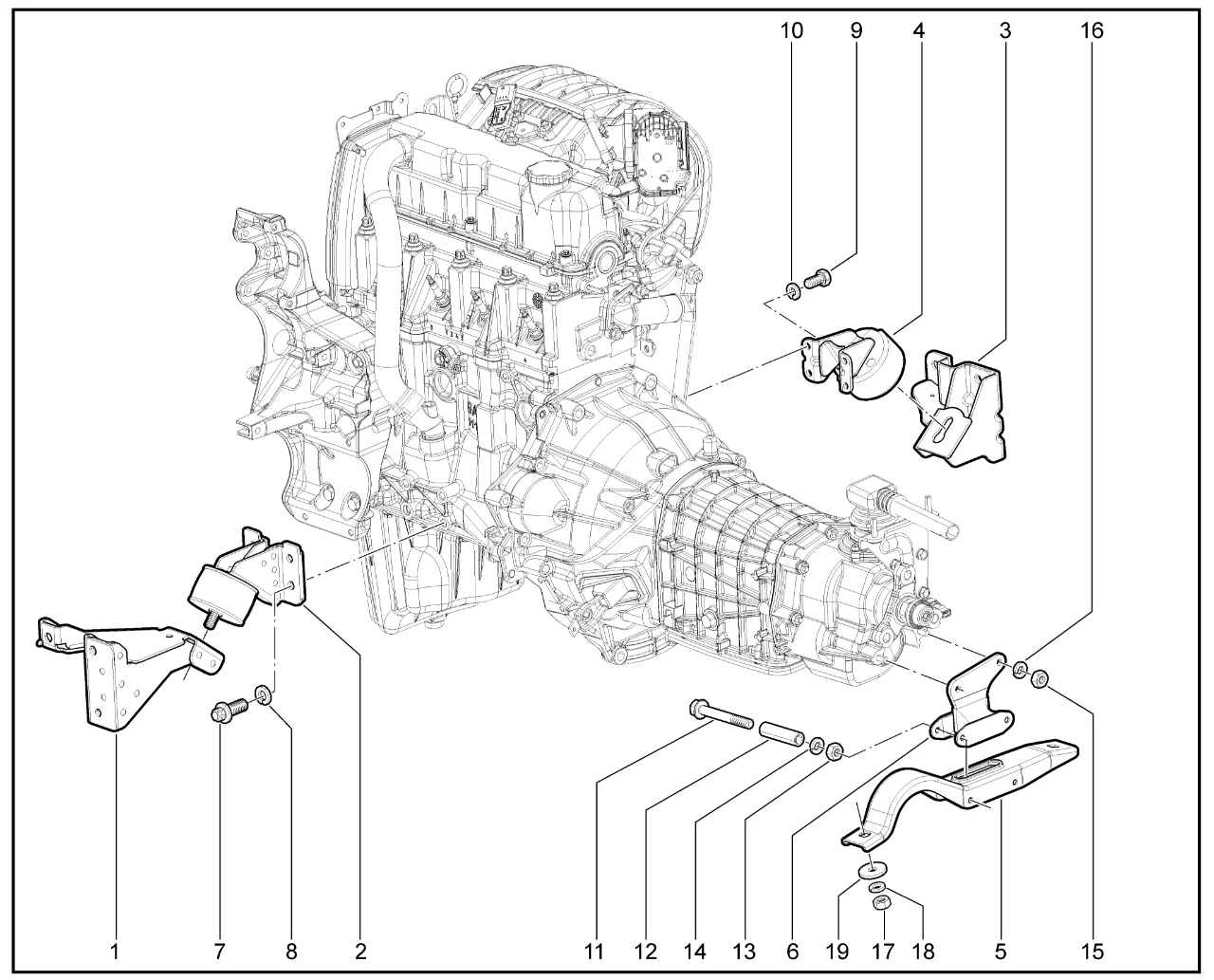 10 9 4 3 16

1 7 8 2 11 12 14 13 6 19 17 18 5 15