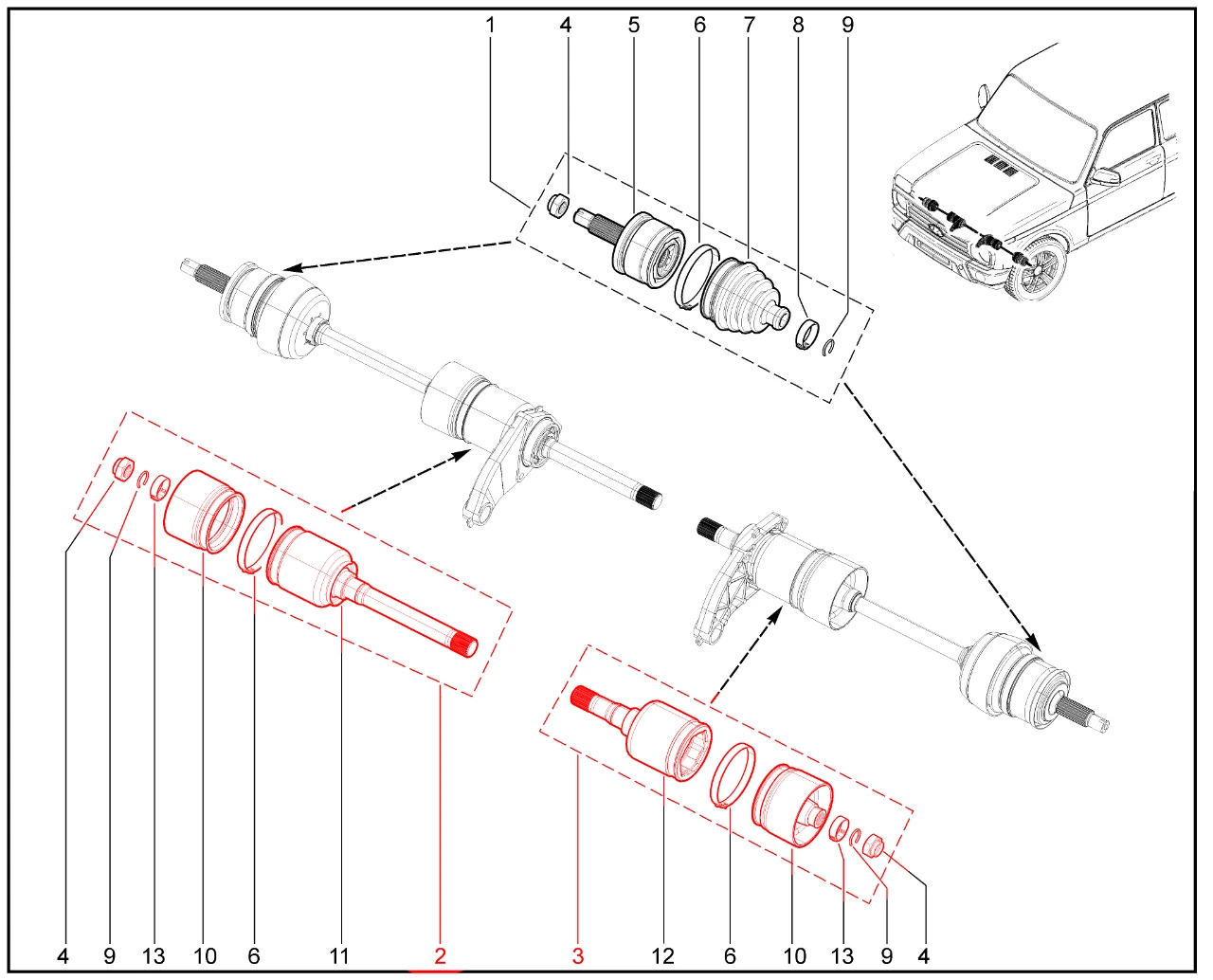 1 4 5 6 7 8 9

4 9 13 10 6 11 2 3 12 6 10 13 9 4