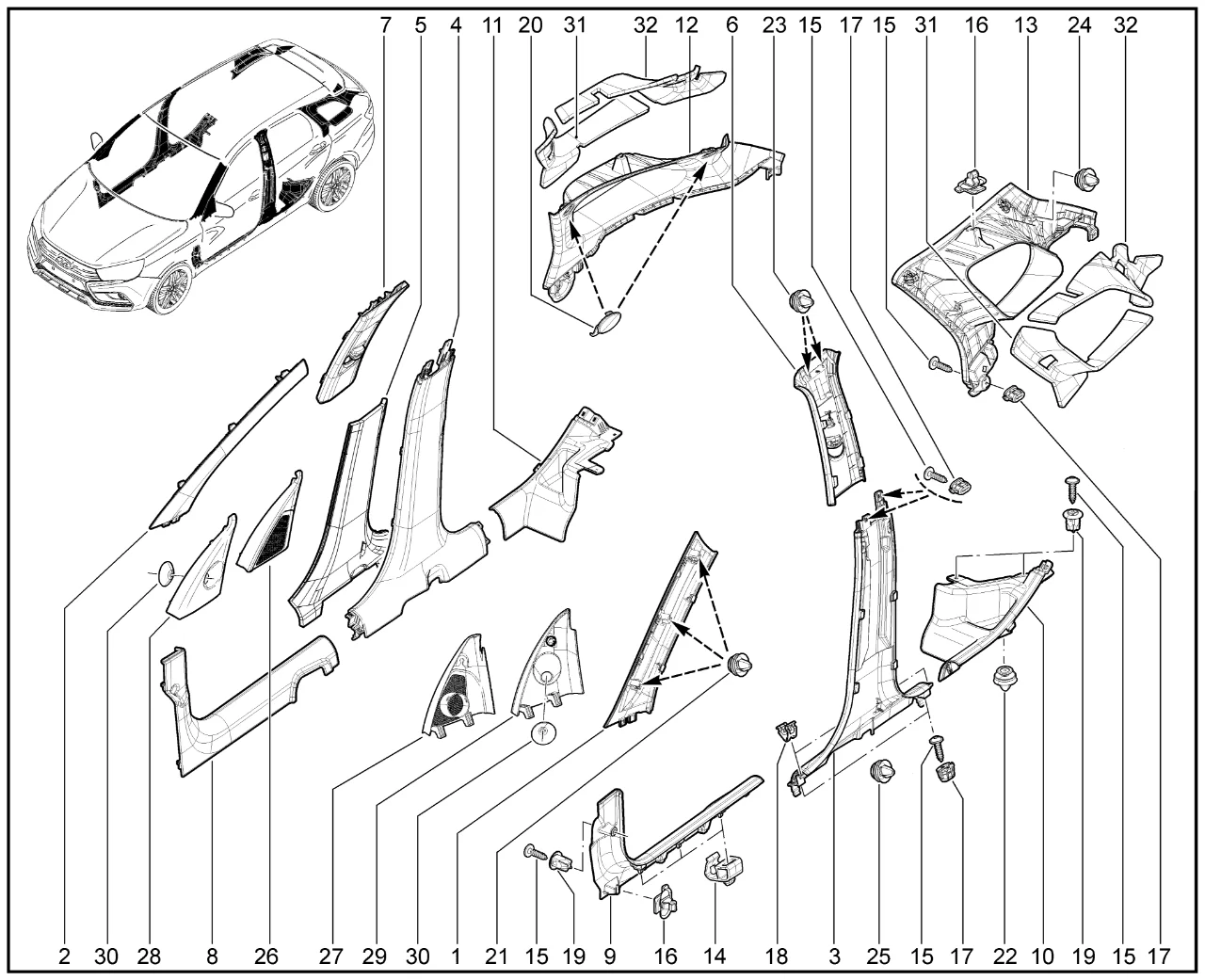 7 5 4 11 20 31 32 12 6 23 15 17 15 31 16 13 24 32

2 30 28 8 26 27 29 30 1 21 15 19 9 16 14 18 3 25 15 17 22 10 19 15 17