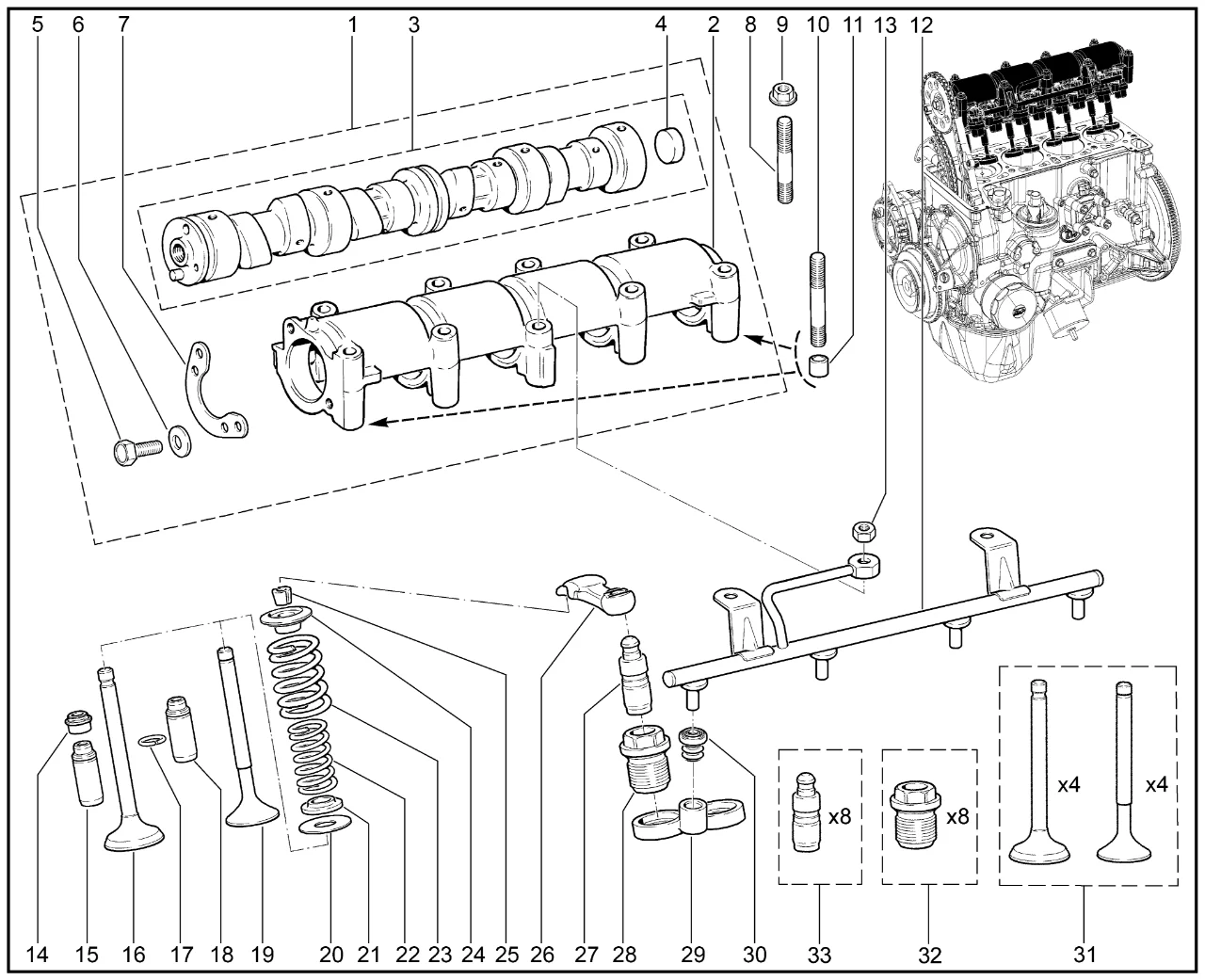 5 6 7 1 3 4 2 8 9 10 11 13 12

x8 x8 x4 x4

14 15 16 17 18 19 20 21 22 23 24 25 26 27 28 29 30 33 32 31