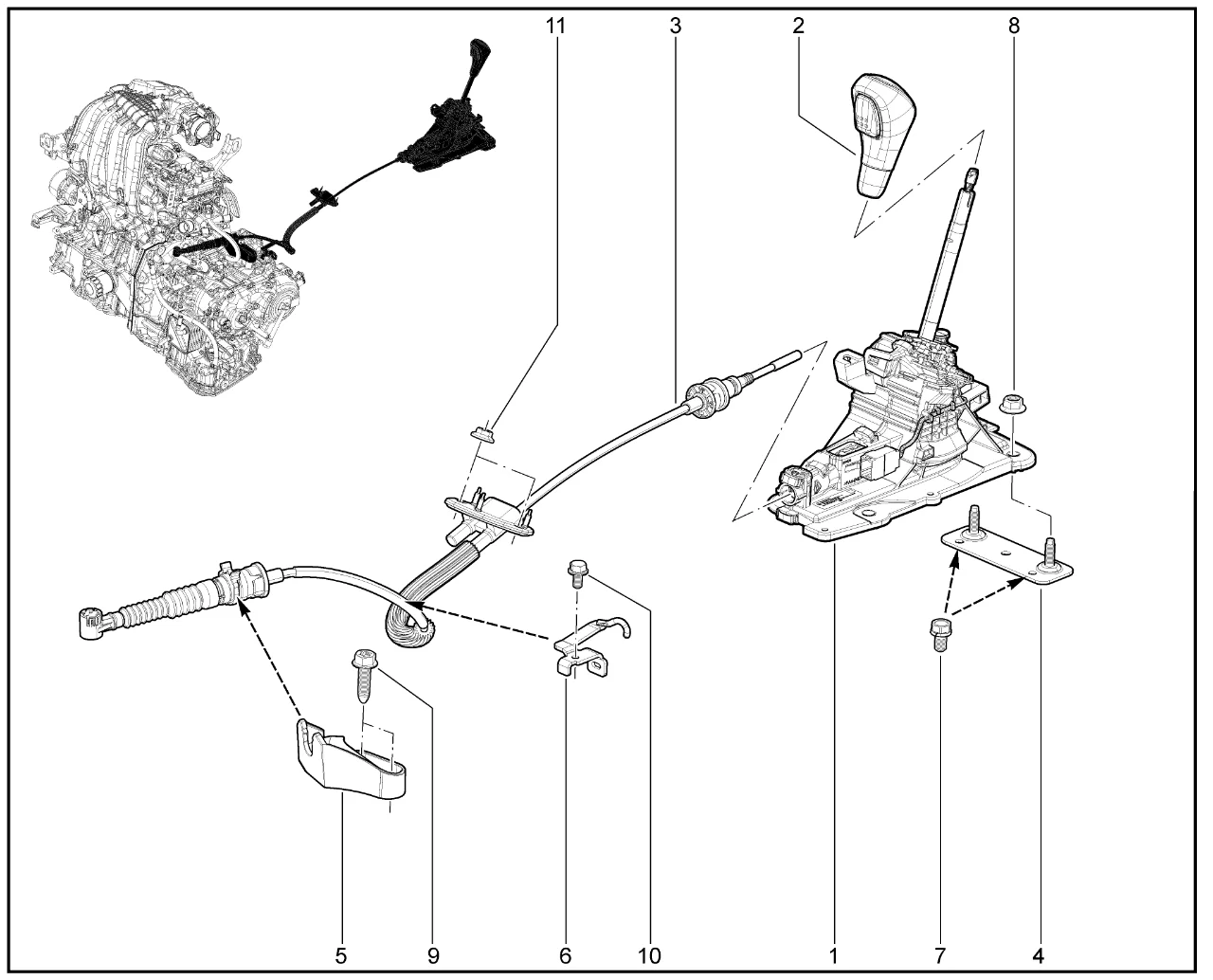 11
3
2
8
5
9
6
10
1
7
4