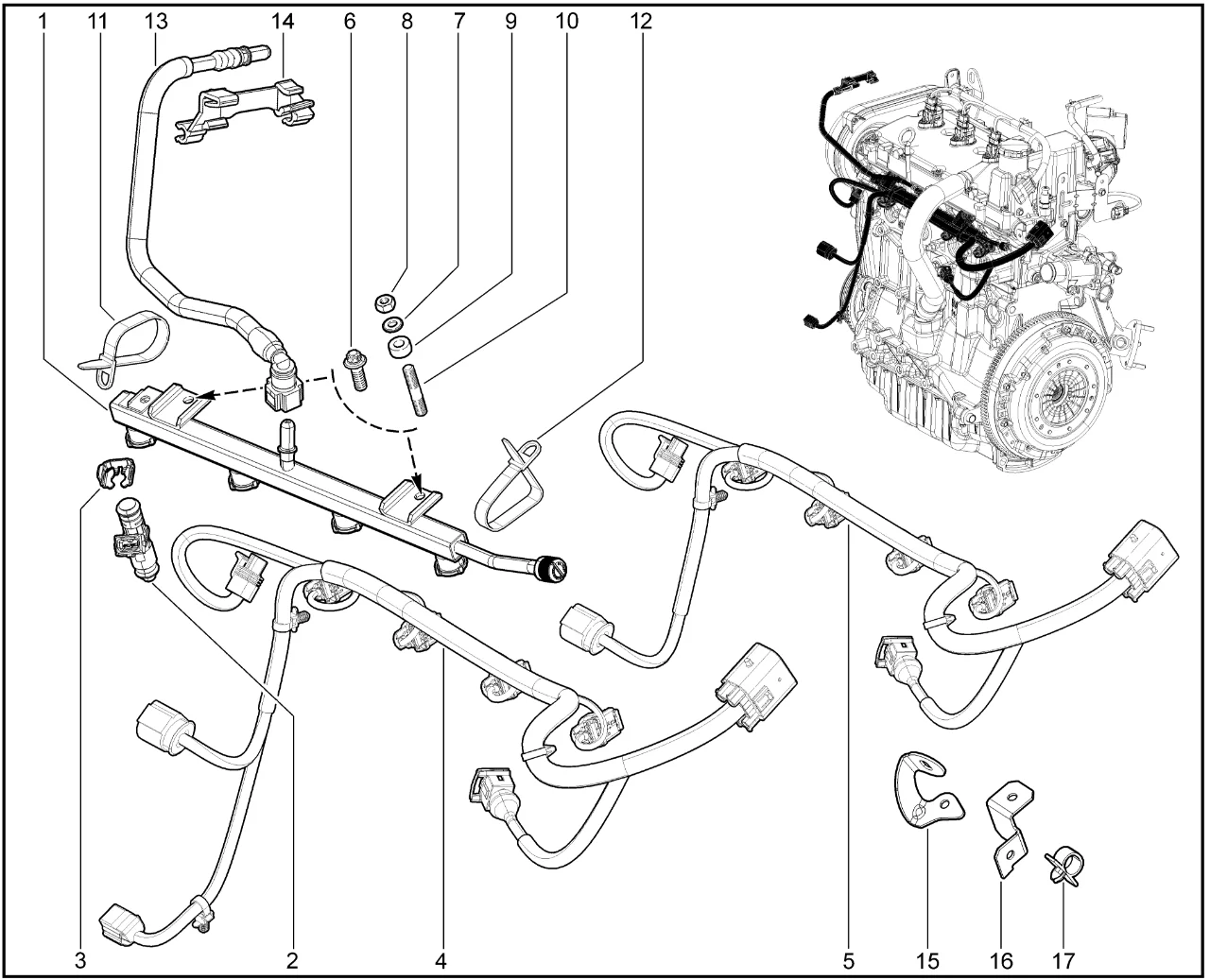 1 11 13 14 6 8 7 9 10 12

3 2 4 5 15 16 17