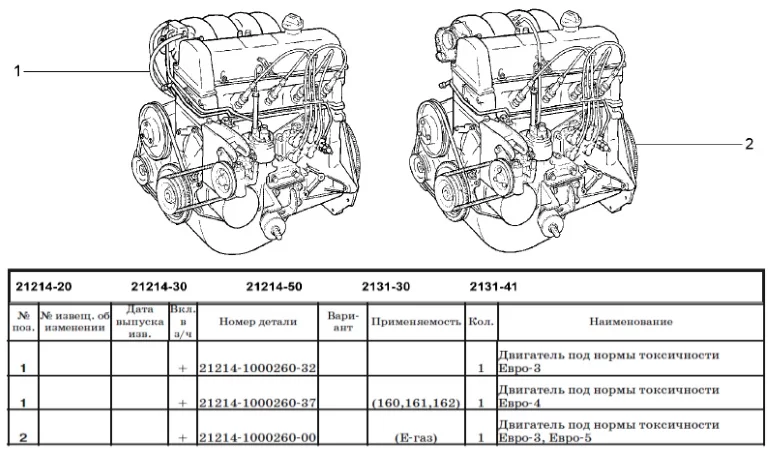 1

2

21214-20 21214-30 21214-50 2131-30 2131-41

| № поз. | № извещ. об изменении | Дата выпуска изв. | Вкл. в з/ч | Номер детали | Вариант | Применяемость | Кол. | Наименование |
|---|---|---|---|---|---|---|---|---|
| 1 | | | + | 21214-1000260-32 | | | 1 | Двигатель под нормы токсичности Евро-3 |
| 1 | | | + | 21214-1000260-37 | | (160,161,162) | 1 | Двигатель под нормы токсичности Евро-4 |
| 2 | | | + | 21214-1000260-00 | | (Е-газ) | 1 | Двигатель под нормы токсичности Евро-3, Евро-5 |