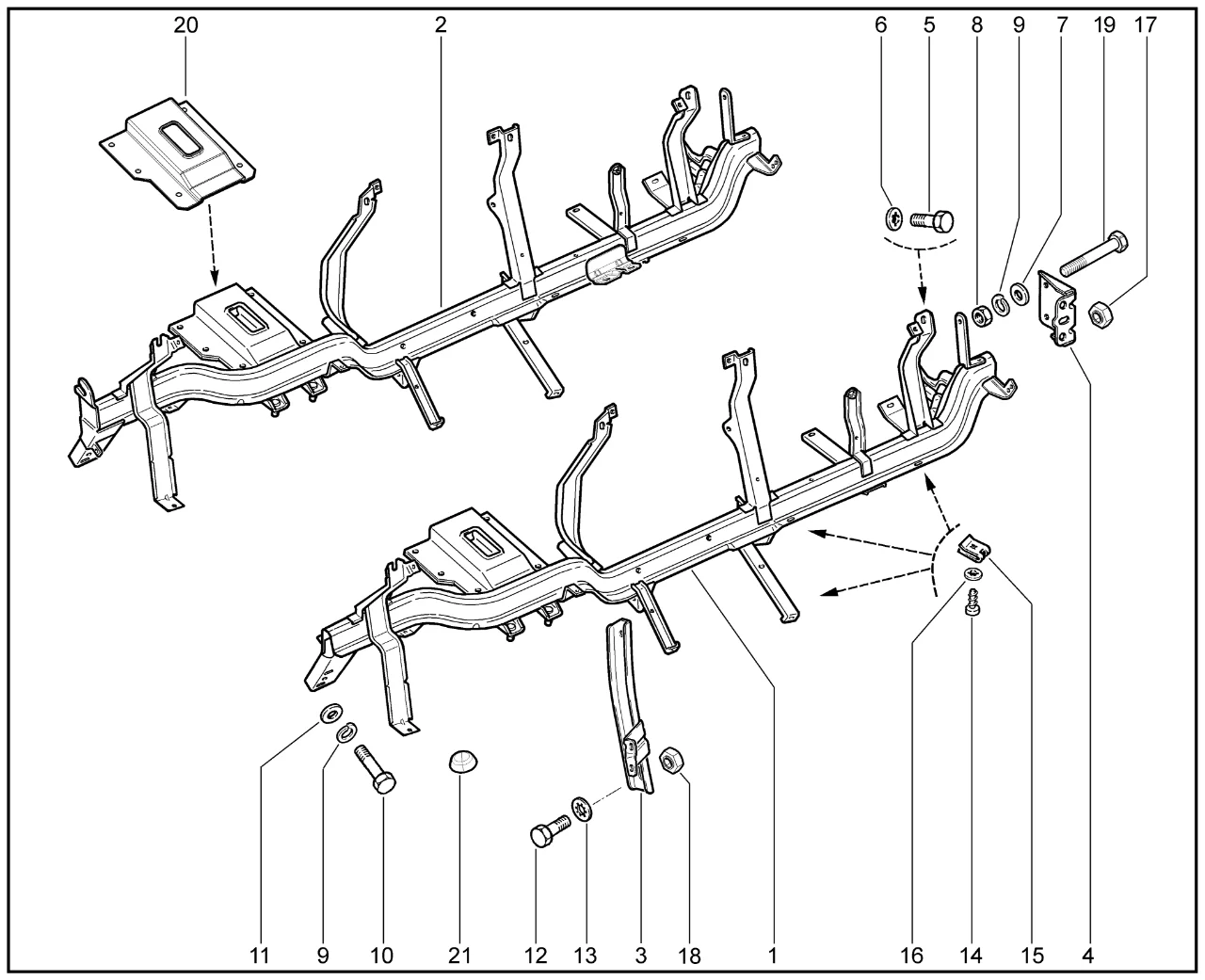 20
2
6
5
8
9
7
19
17
11
9
10
21
12
13
3
18
1
16
14
15
4