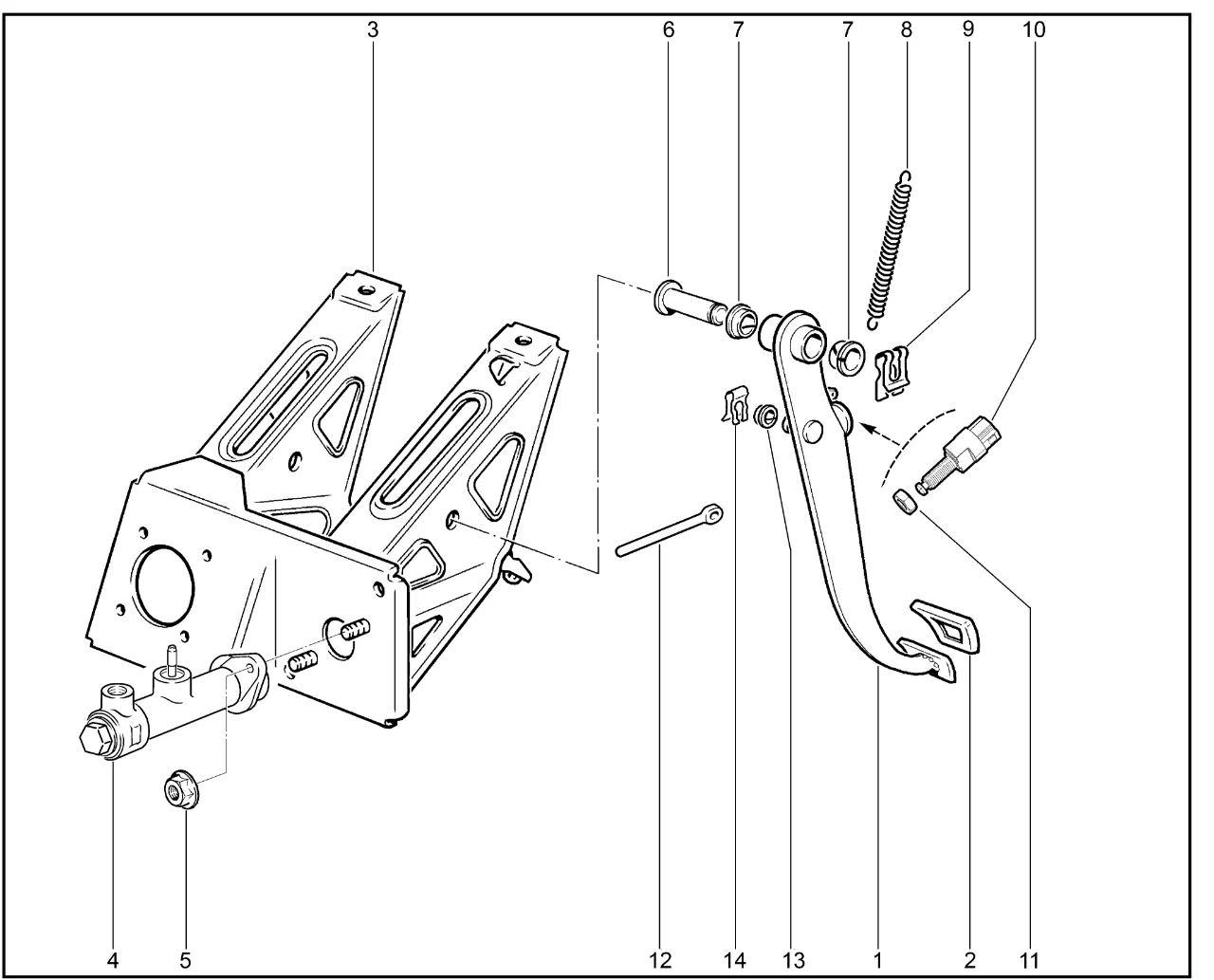 3
6
7
7
8
9
10
4
5
12
14
13
1
2
11