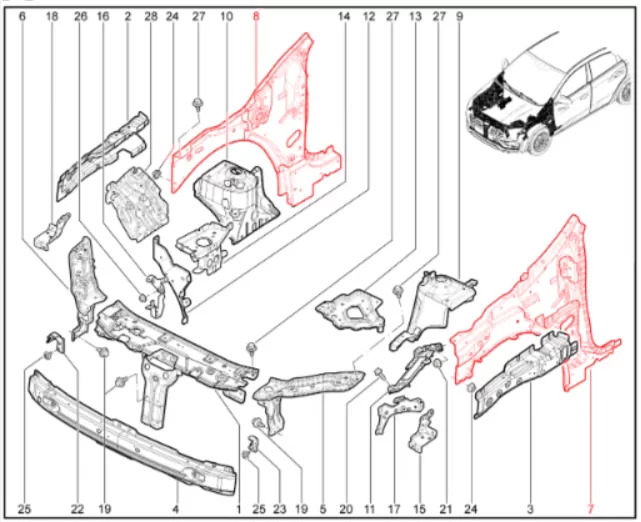 6 18 26 16 2 28 24 27 10 8 14 12 27 13 27 9

25 22 19 4 1 25 23 19 5 20 11 17 15 21 24 3 7