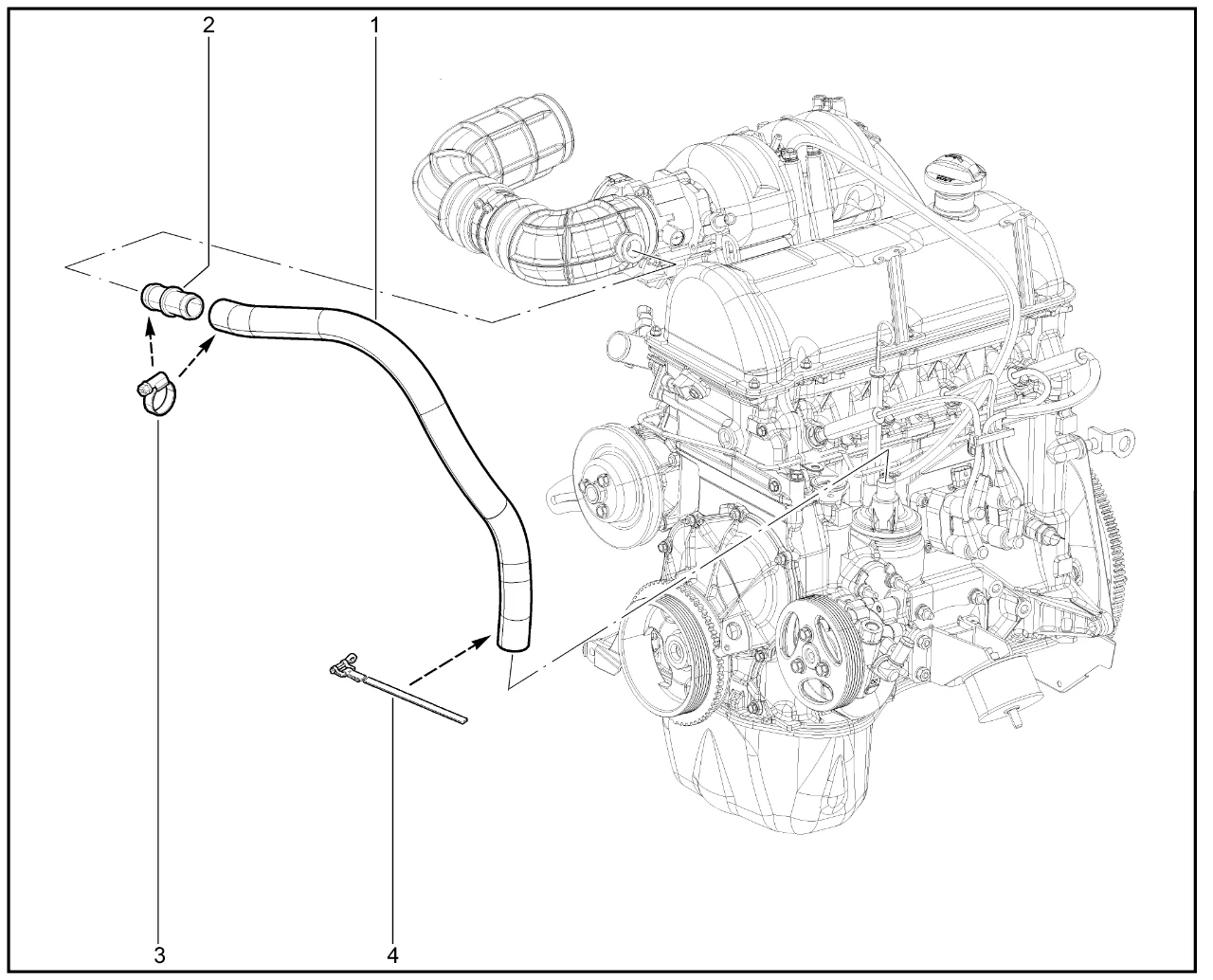 2
1
3
4