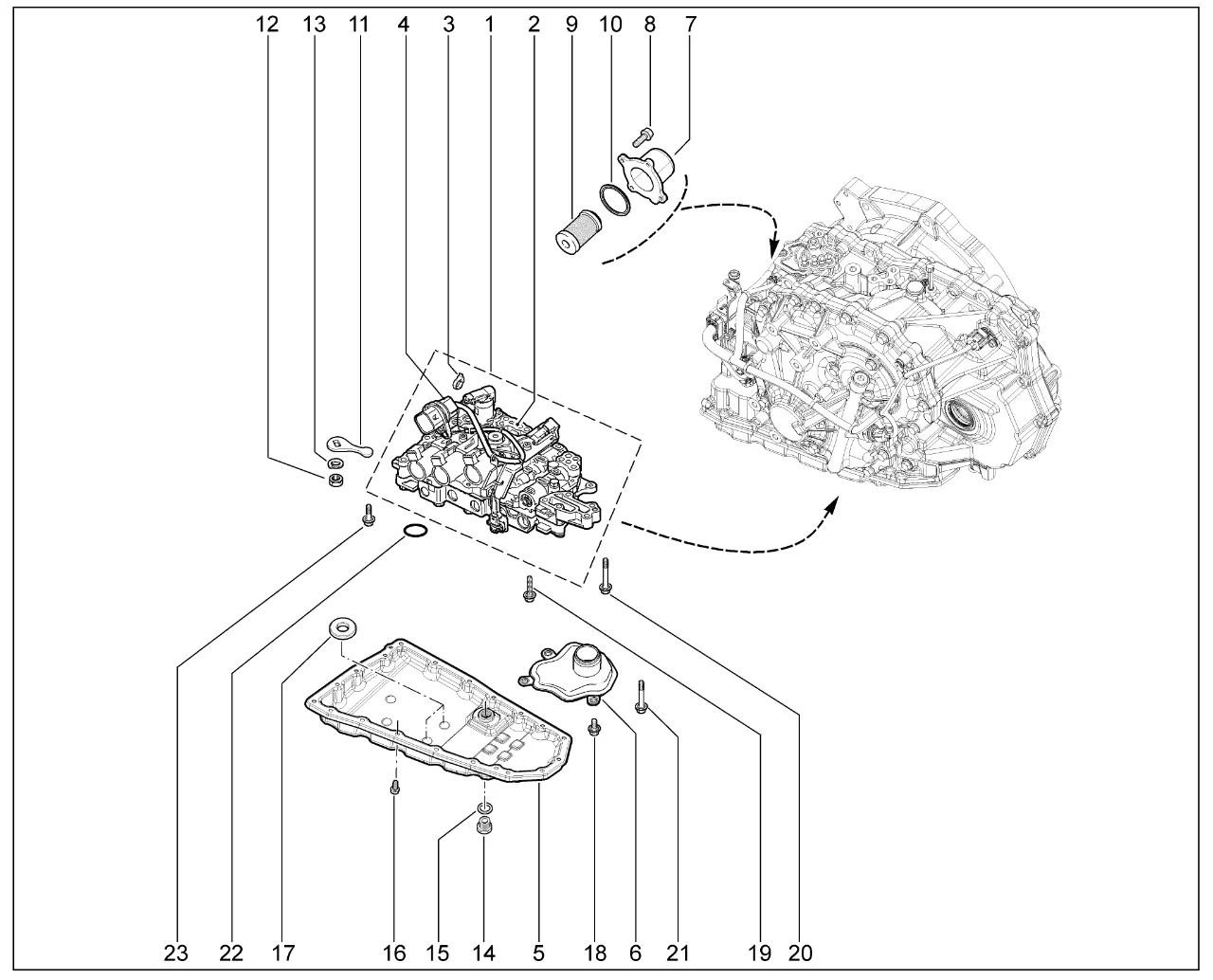 12 13 11 4 3 1 2 9 10 8 7

23 22 17 16 15 14 5 18 6 21 19 20