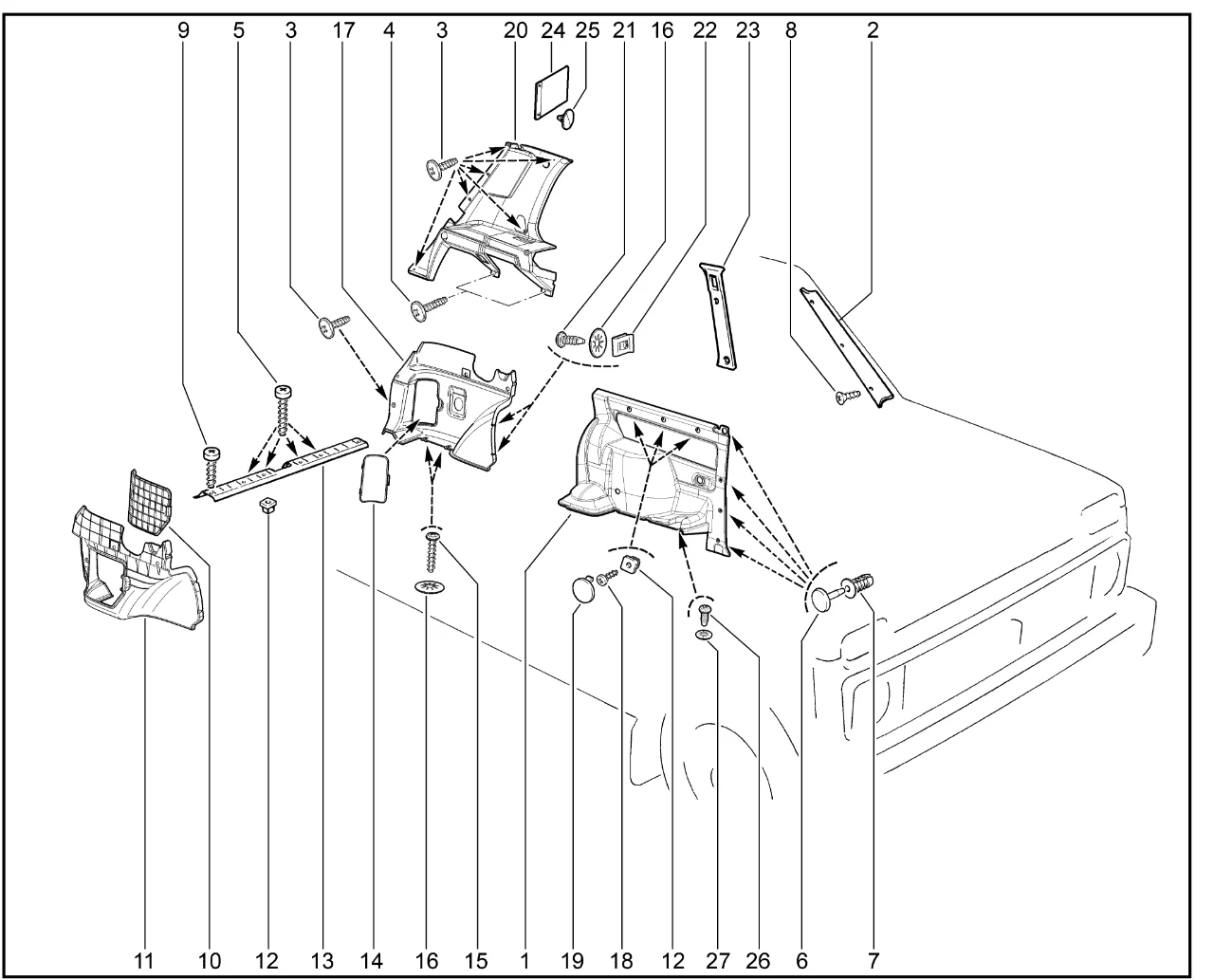 9 5 3 17 4 3 20 24 25 21 16 22 23 8 2

11 10 12 13 14 16 15 1 19 18 12 27 26 6 7