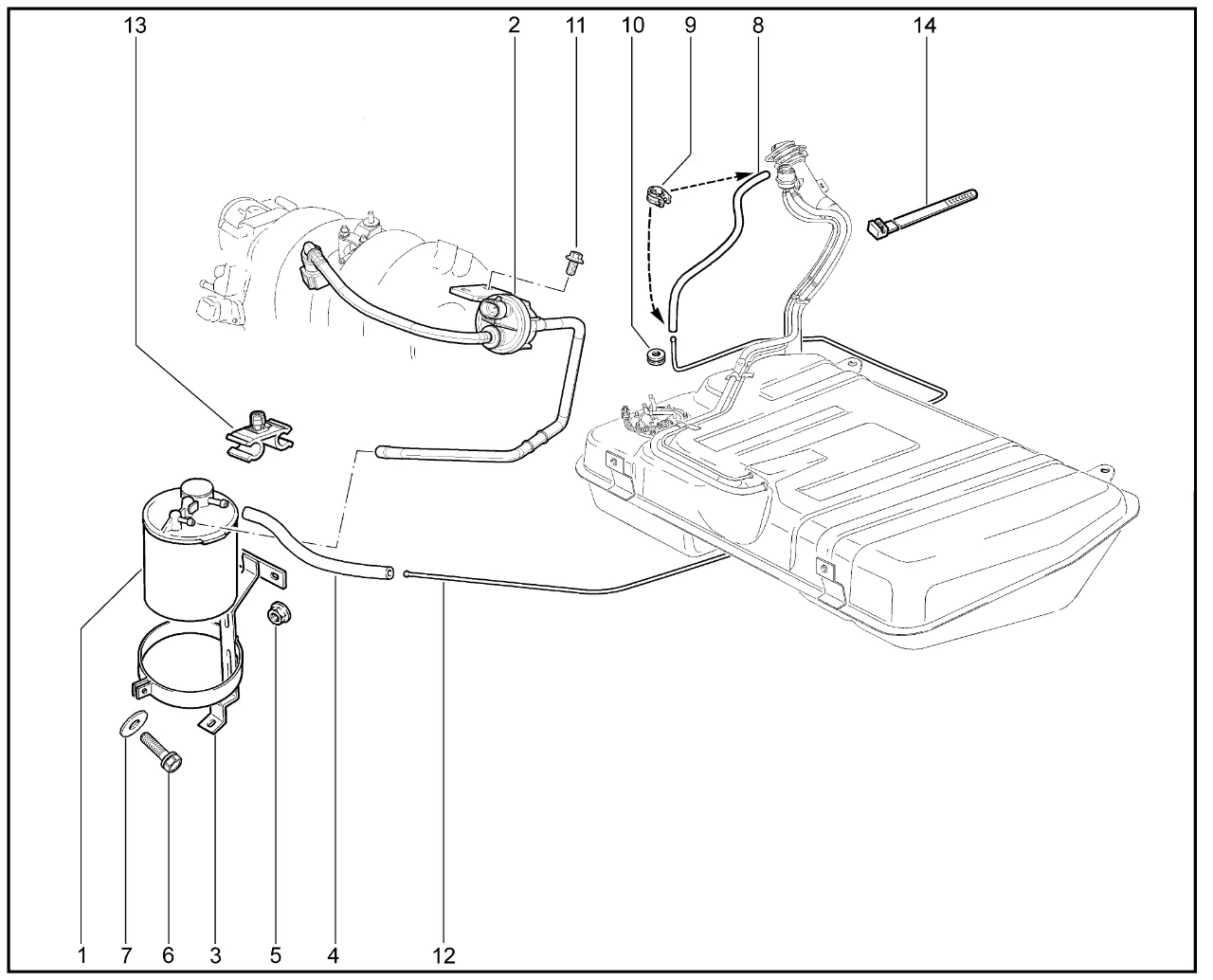 13
2
11
10
9
8
14
1
7
6
3
5
4
12