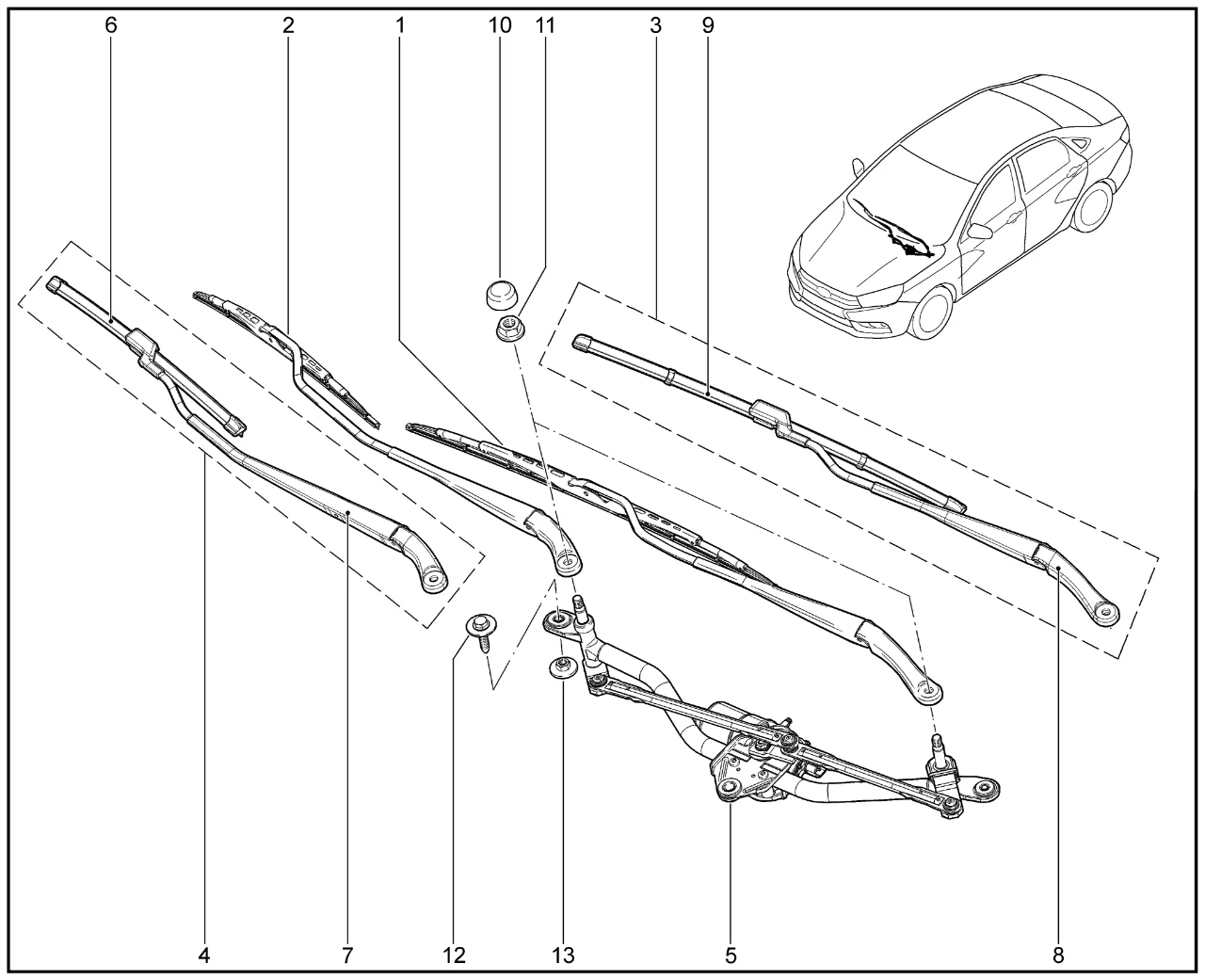 6
2
1
10
11
3
9

4
7
12
13
5
8