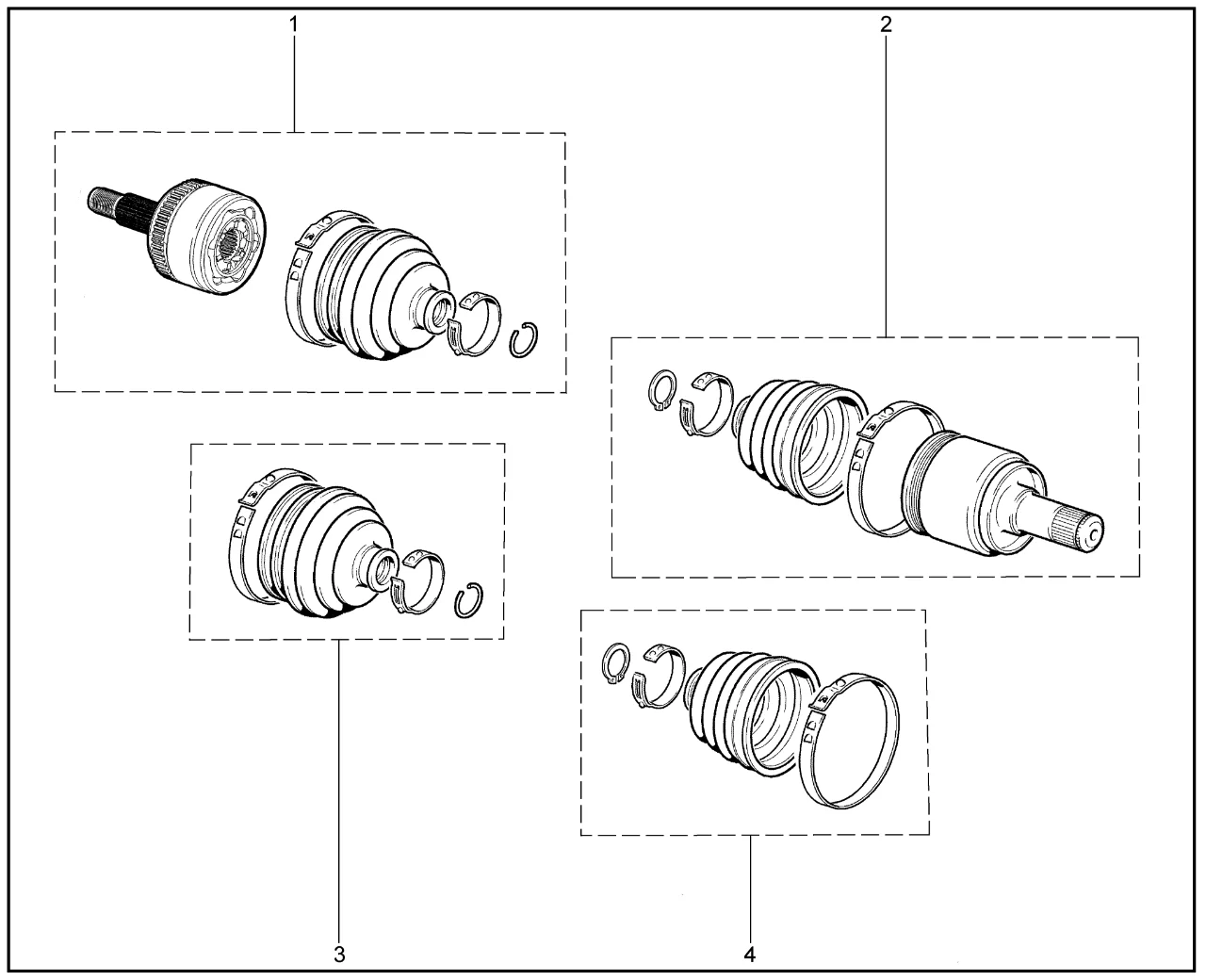 1
2
3
4