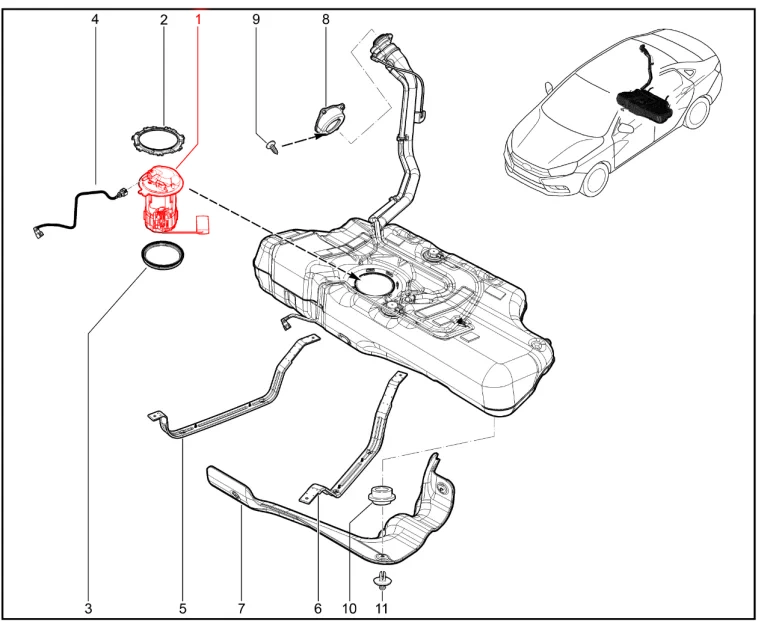 4
2
1
9
8
3
5
7
6
10
11