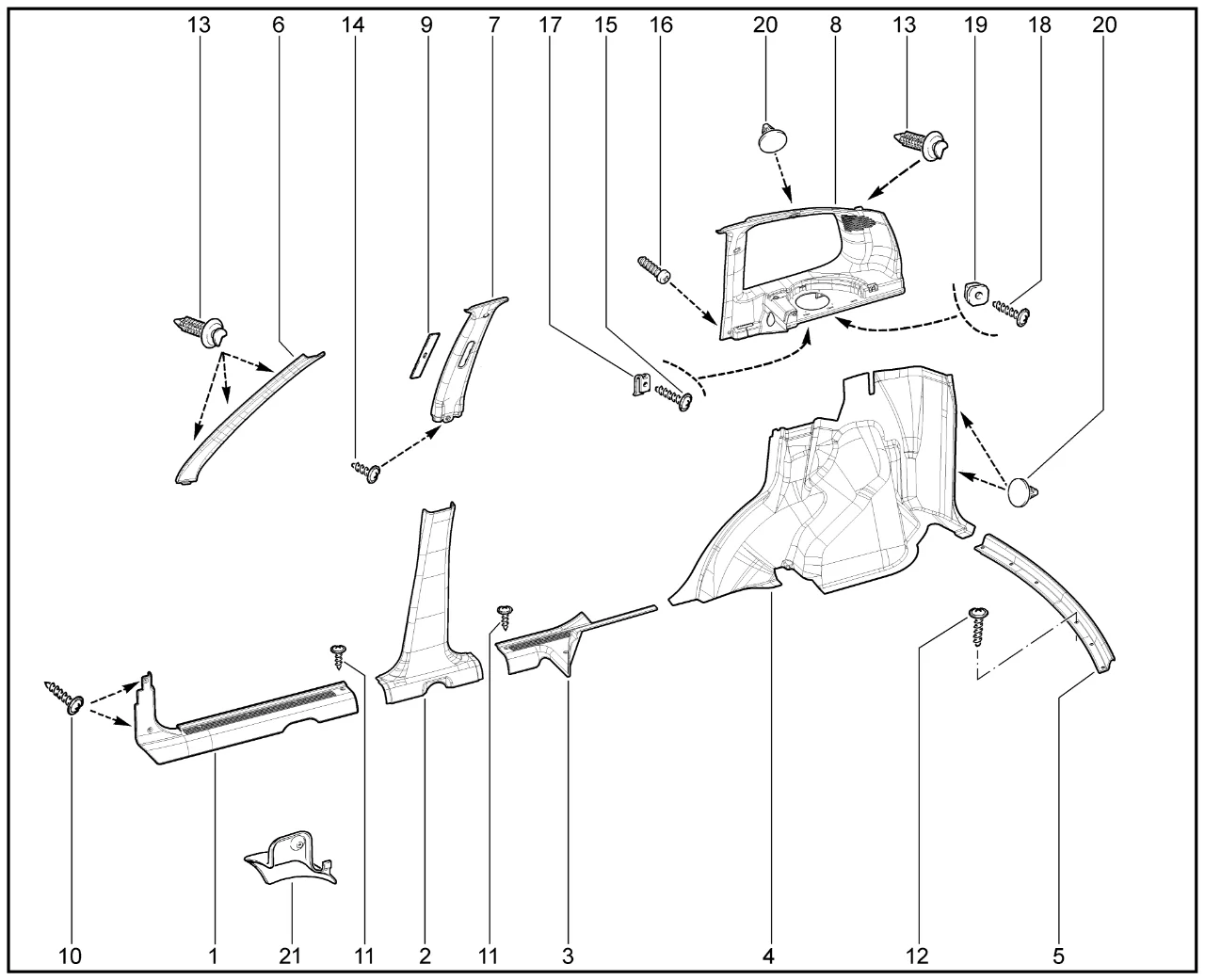 13 6 14 9 7 17 15 16 20 8 13 19 18 20

10 1 21 11 2 11 3 4 12 5