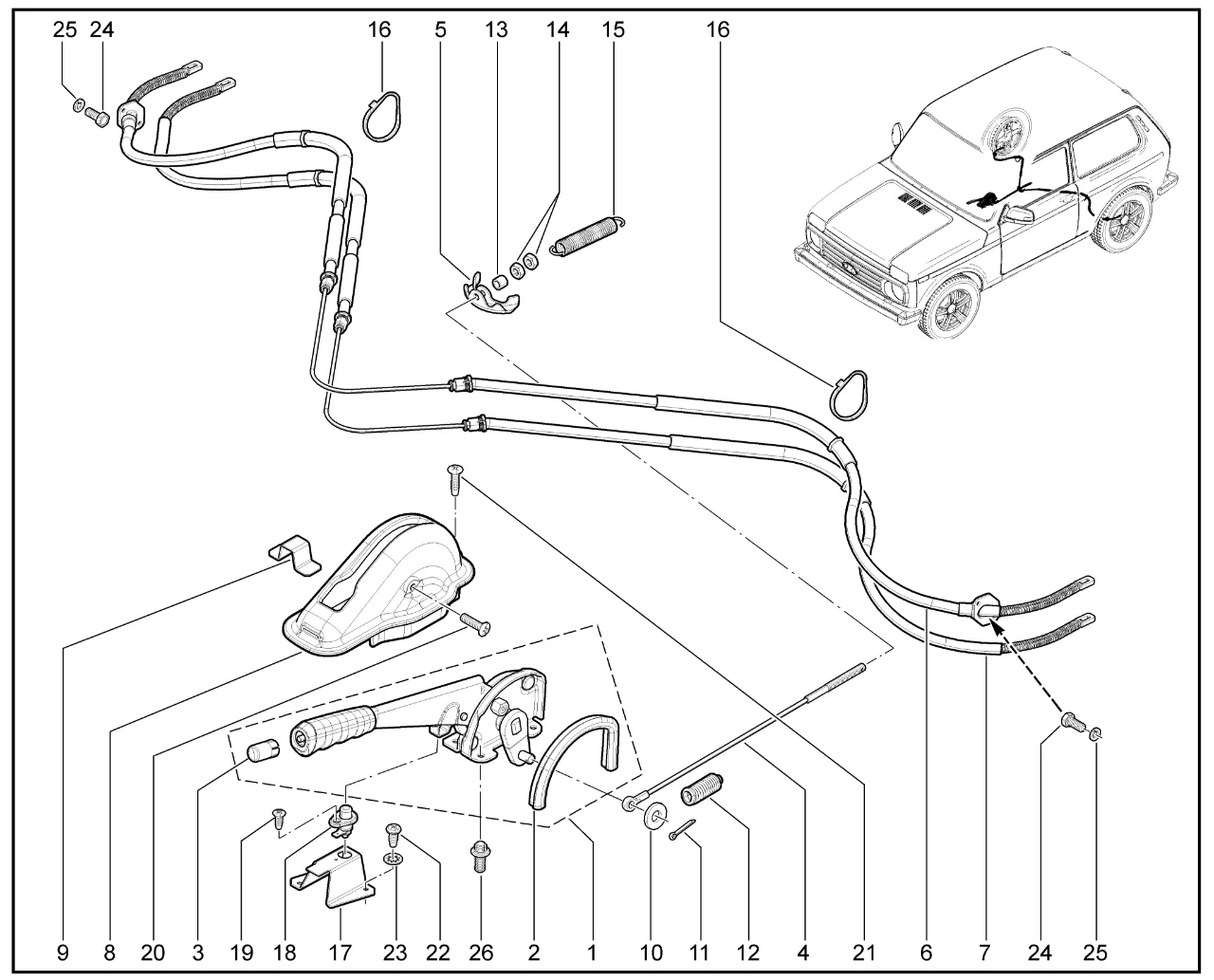 25 24 16 5 13 14 15 16

9 8 20 3 19 18 17 23 22 26 2 1 10 11 12 4 21 6 7 24 25