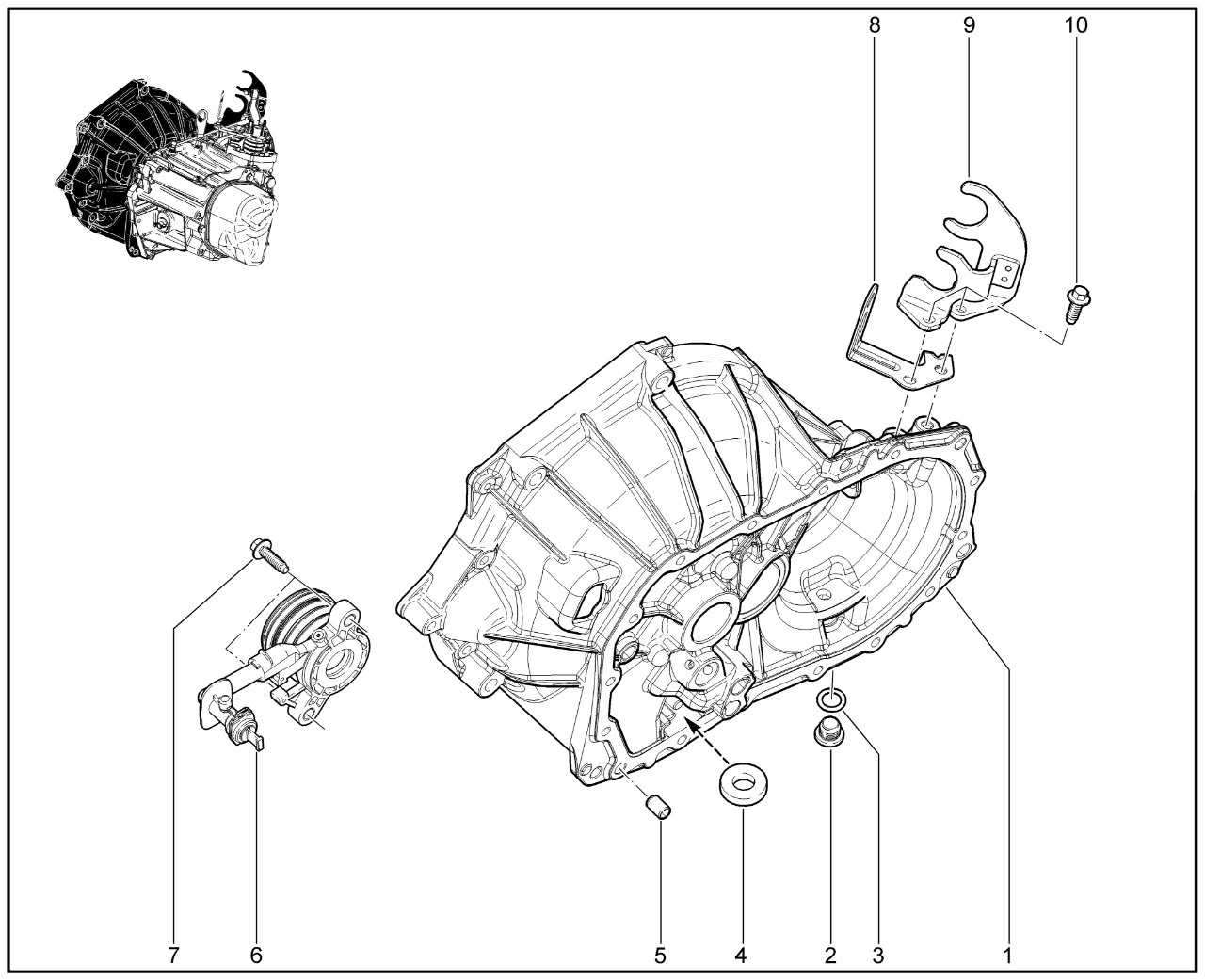 8
9
10
7
6
5
4
2
3
1