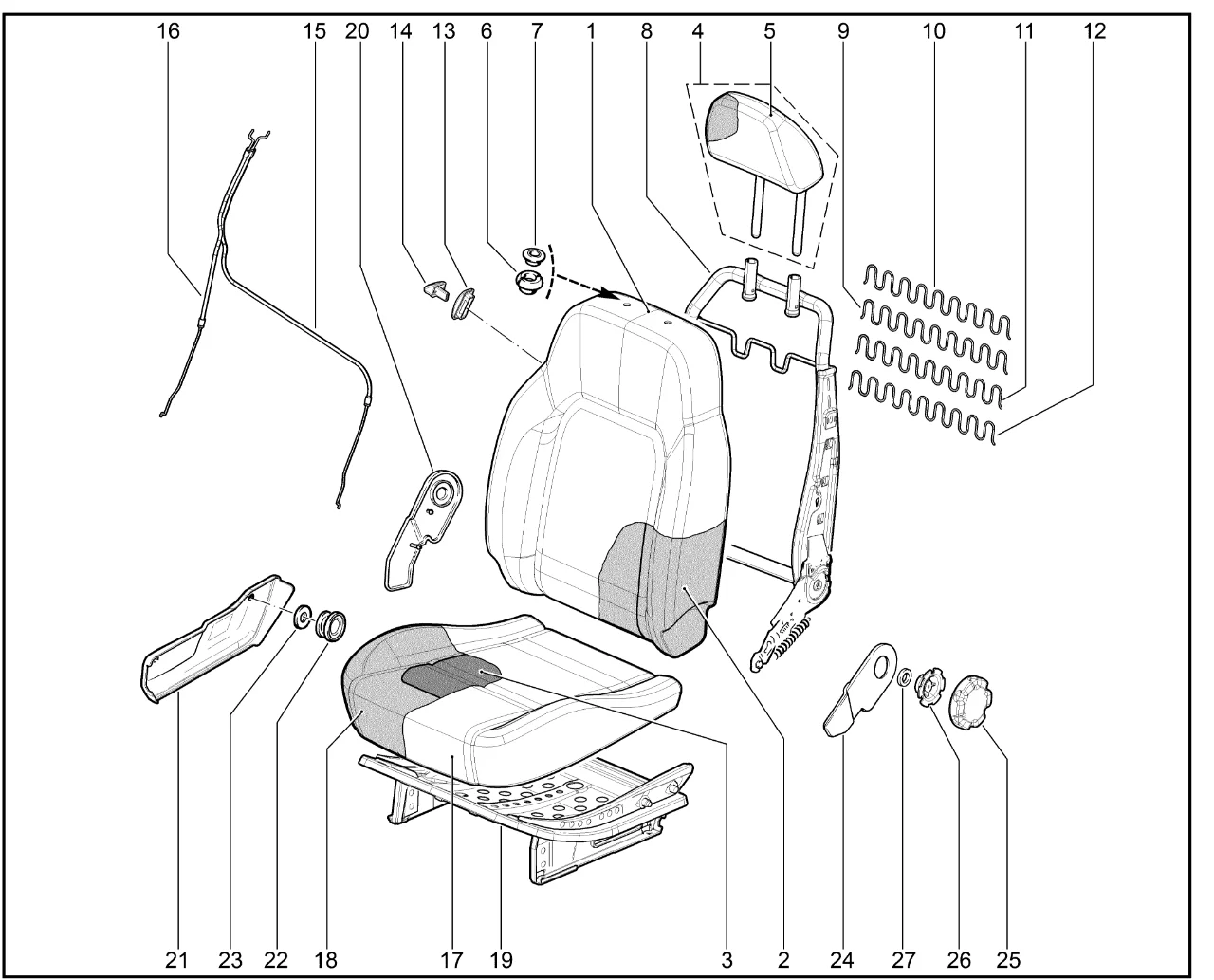 16 15 20 14 13 6 7 1 8 4 5 9 10 11 12

21 23 22 18 17 19 3 2 24 27 26 25