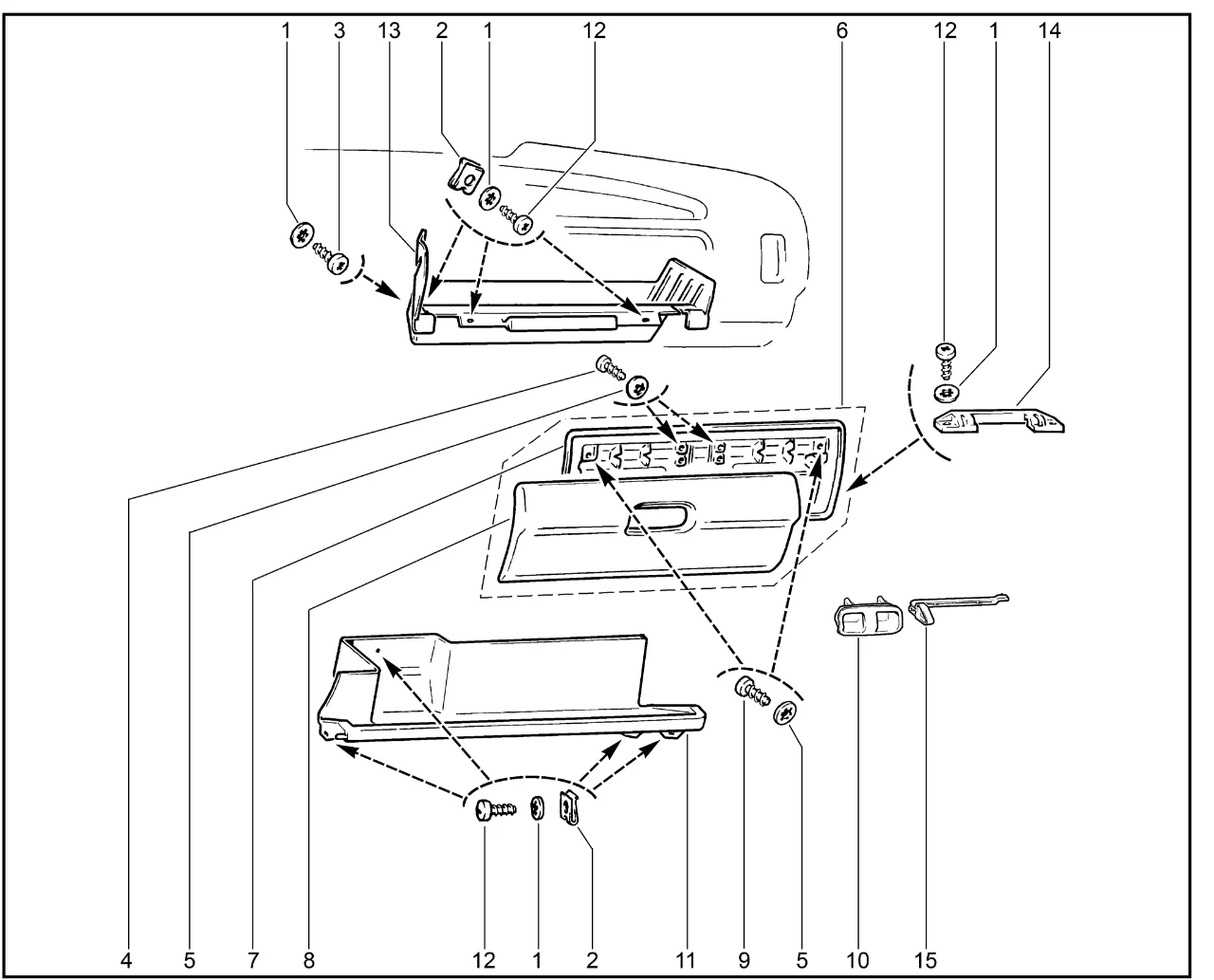 1 3 13 2 1 12 6 12 1 14

4 5 7 8 12 1 2 11 9 5 10 15