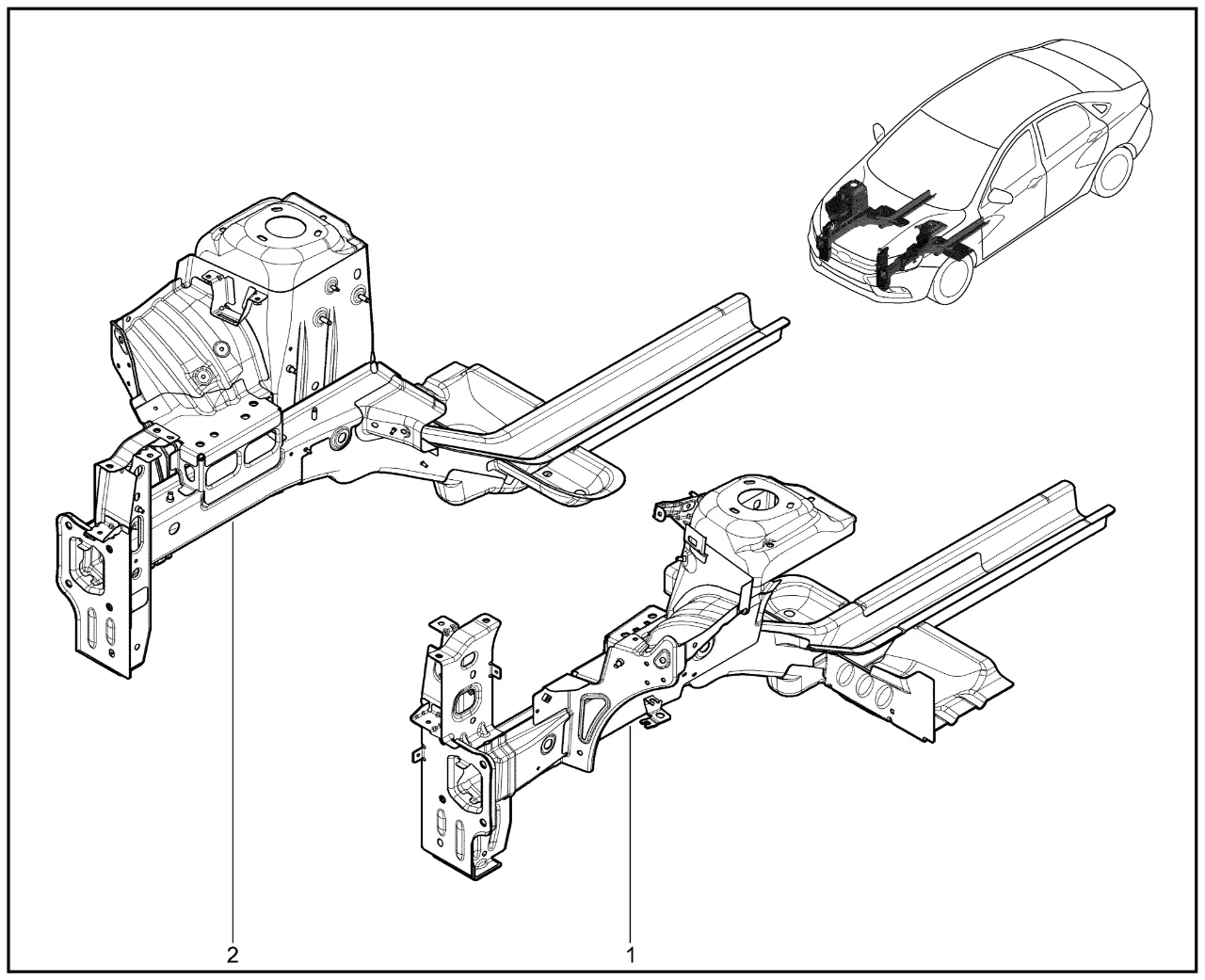 2
1