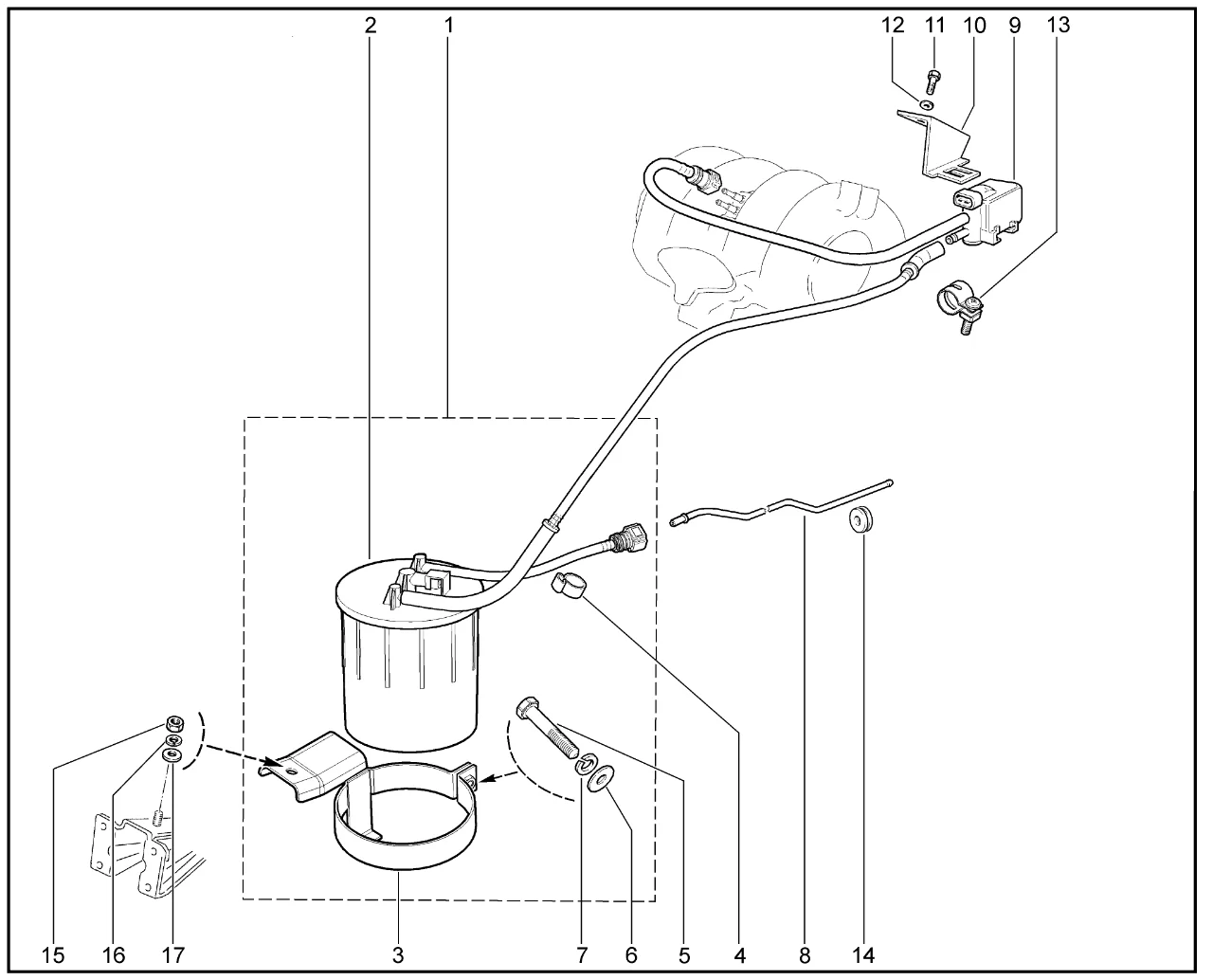 2 1 12 11 10 9 13

15 16 17 3 7 6 5 4 8 14