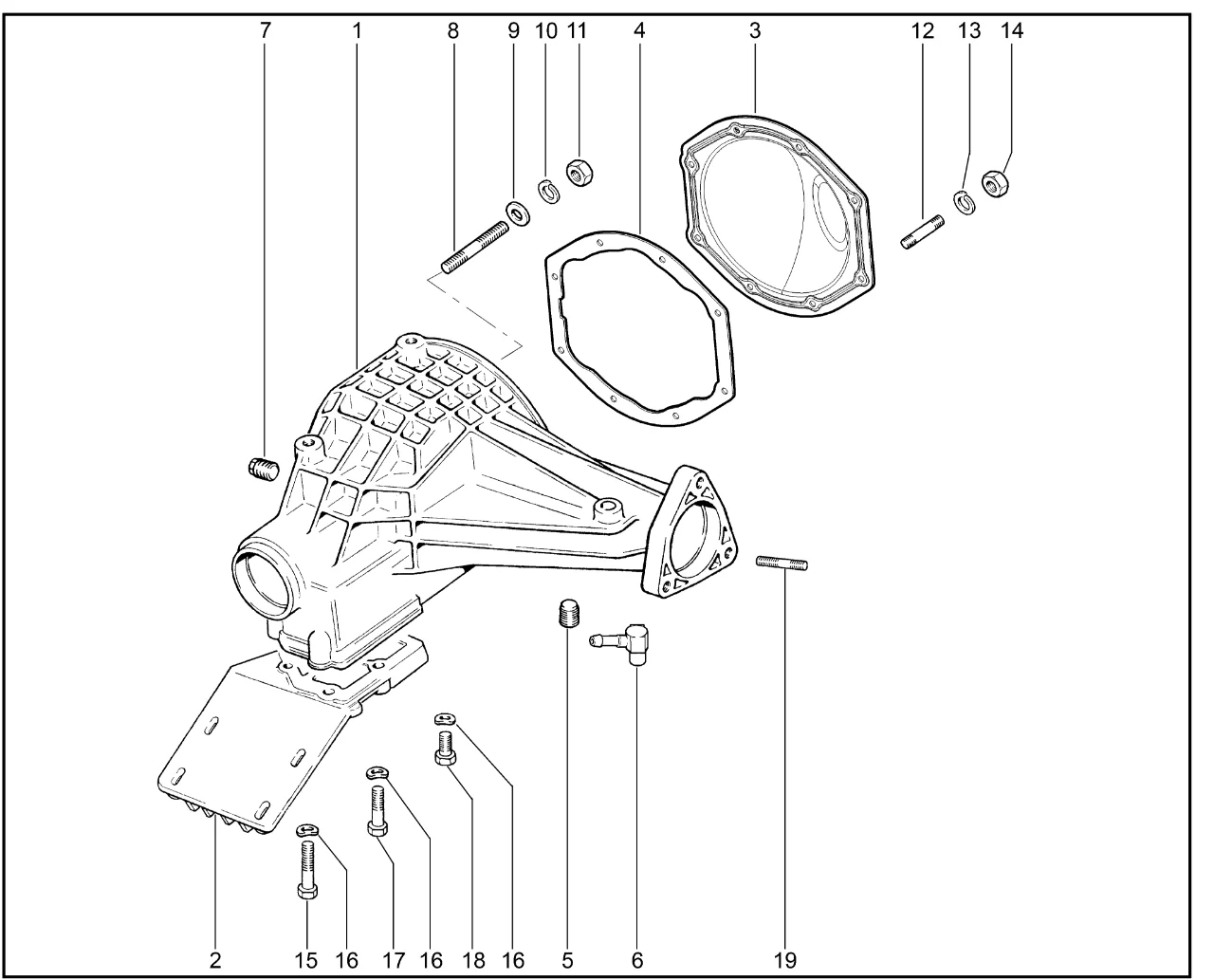 7 1 8 9 10 11 4 3 12 13 14

2 15 16 17 16 18 16 5 6 19