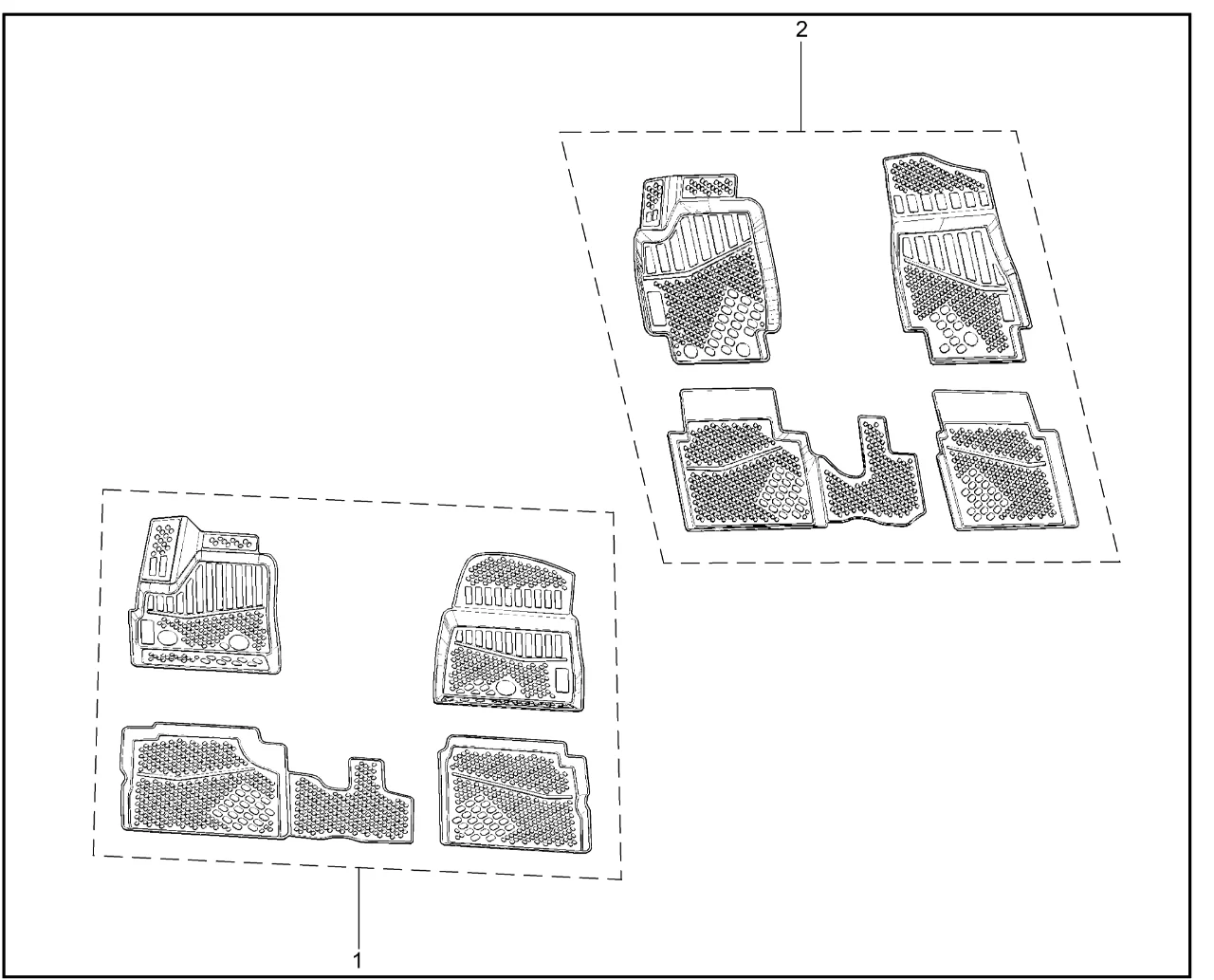 2

1