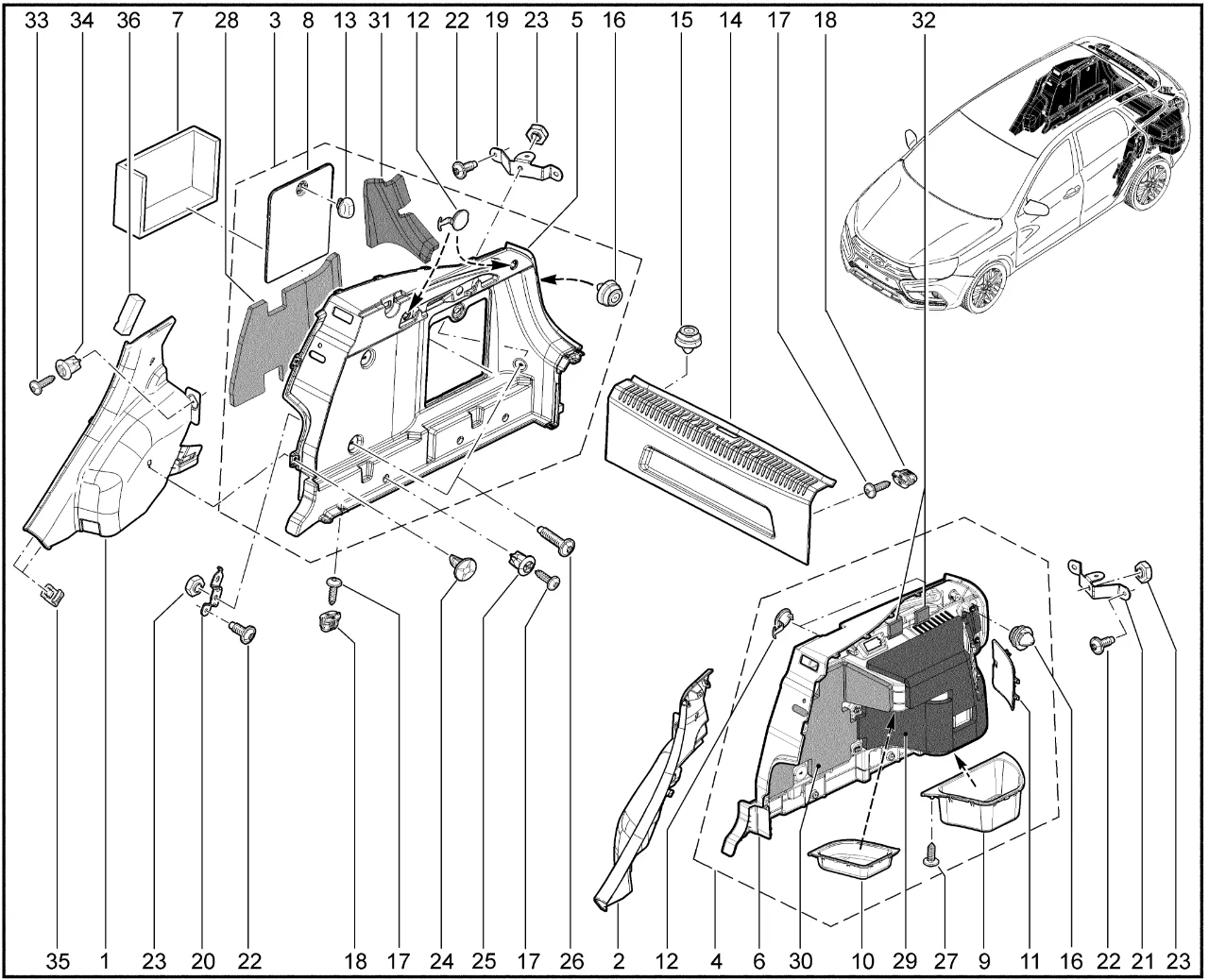 33 34 36 7 28 3 8 13 31 12 22 19 23 5 16 15 14 17 18 32

35 1 23 20 22 18 17 24 25 17 26 2 12 4 6 30 10 29 27 9 11 16 22 21 23