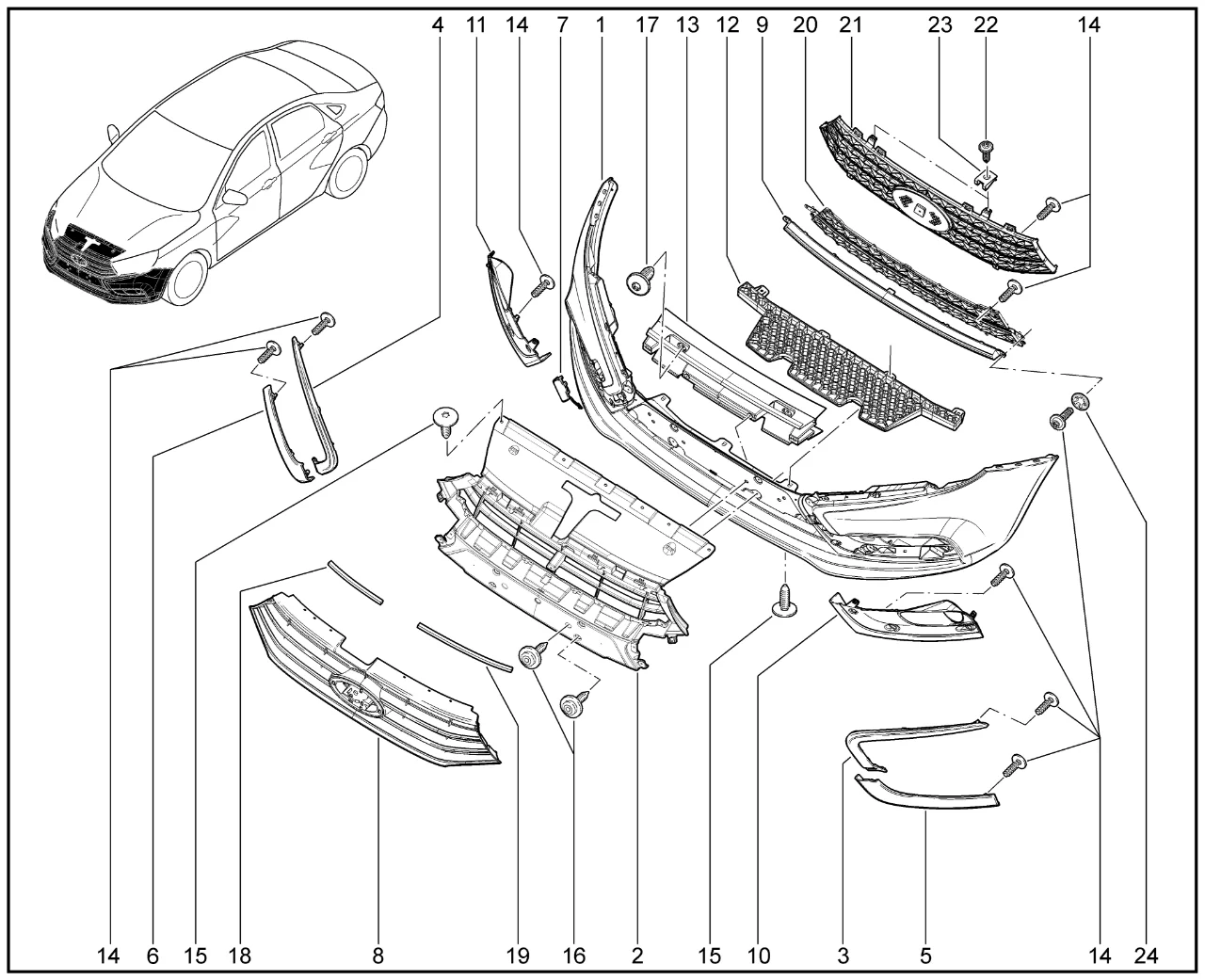 4 11 14 7 1 17 13 12 9 20 21 23 22 14

14 6 15 18 8 19 16 2 15 10 3 5 14 24