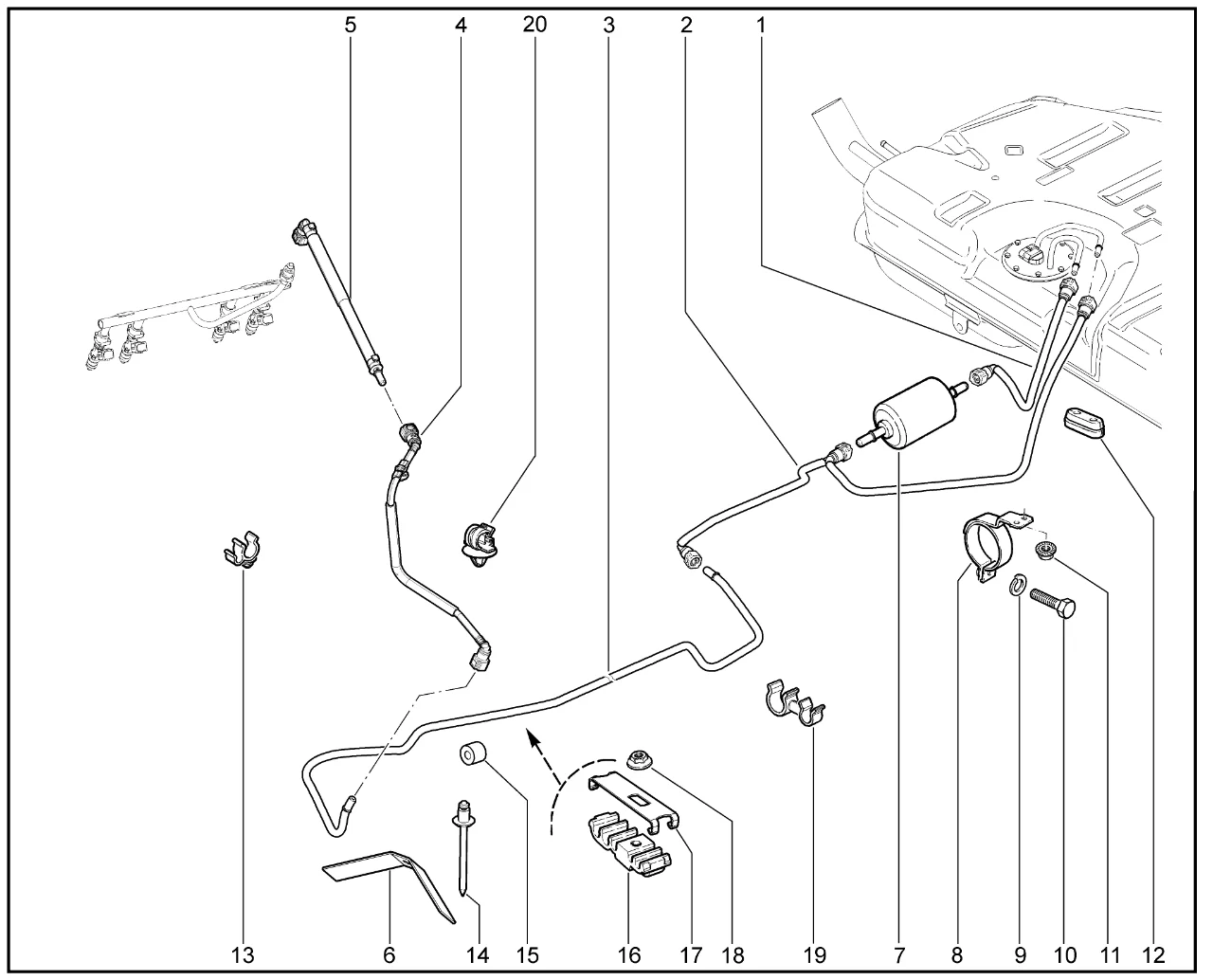 5 4 20 3 2 1

13 6 14 15 16 17 18 19 7 8 9 10 11 12