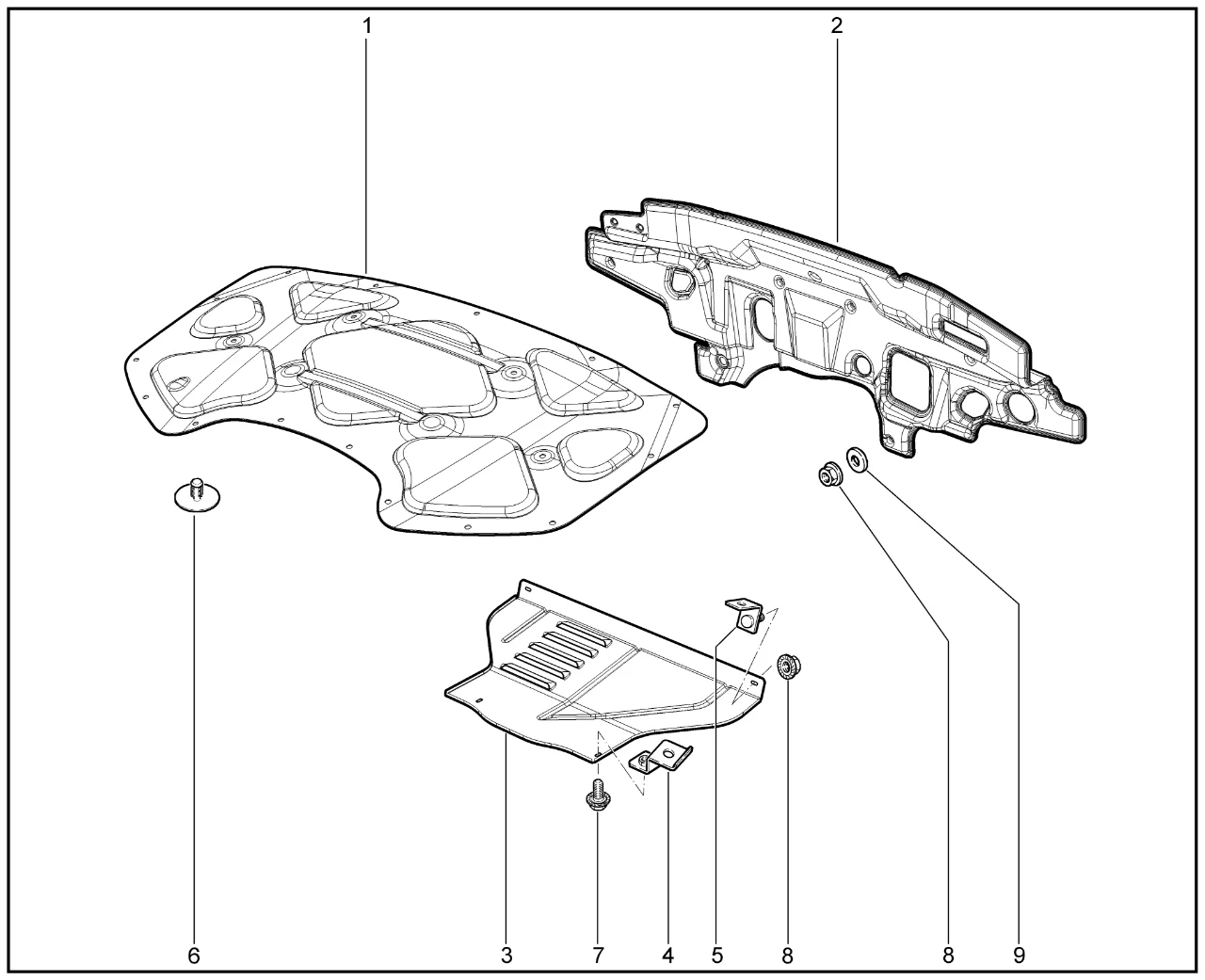 1
2
6
3
7
4
5
8
8
9