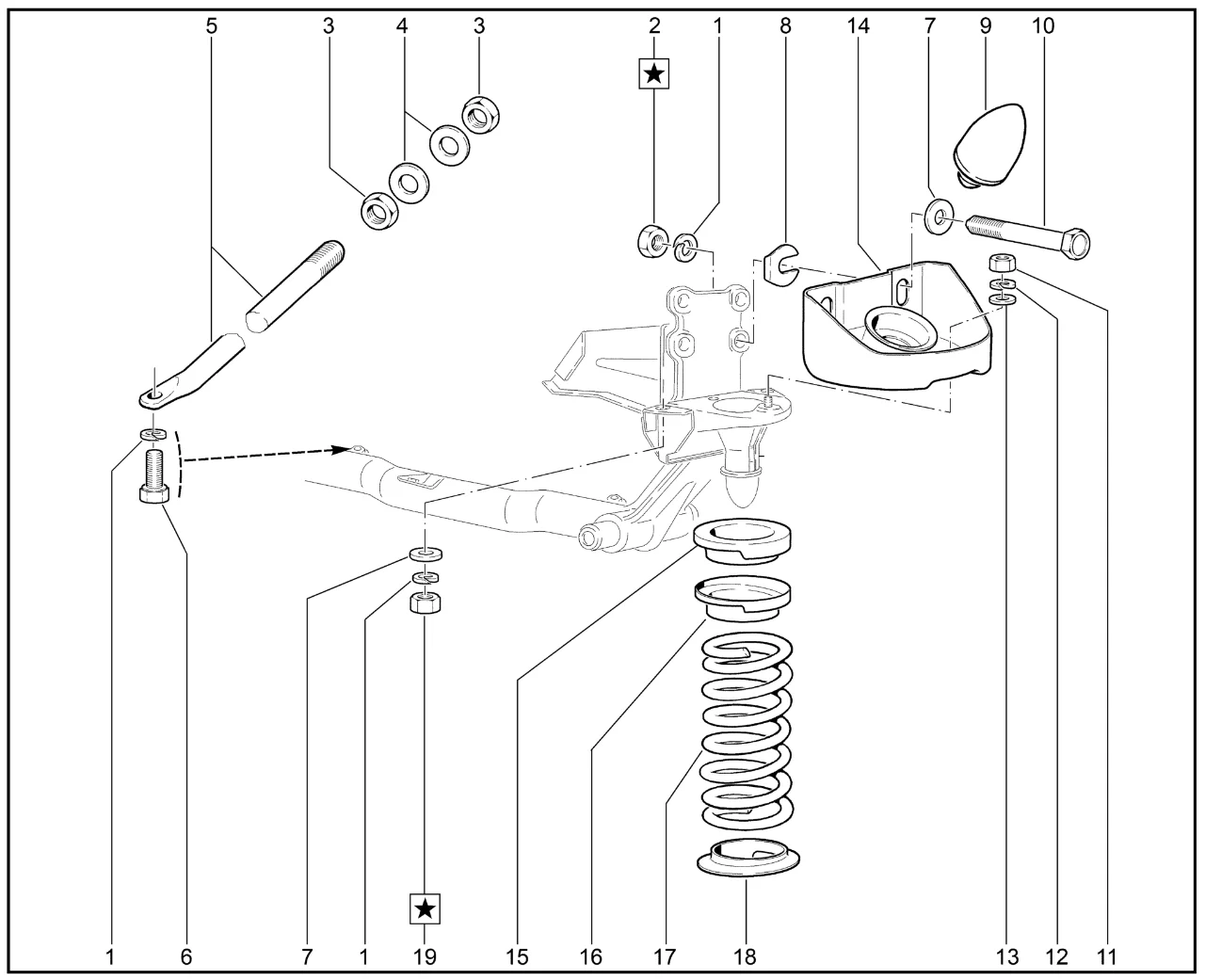 5 3 4 3 2 1 8 14 7 9 10

★

★

1 6 7 1 19 15 16 17 18 13 12 11