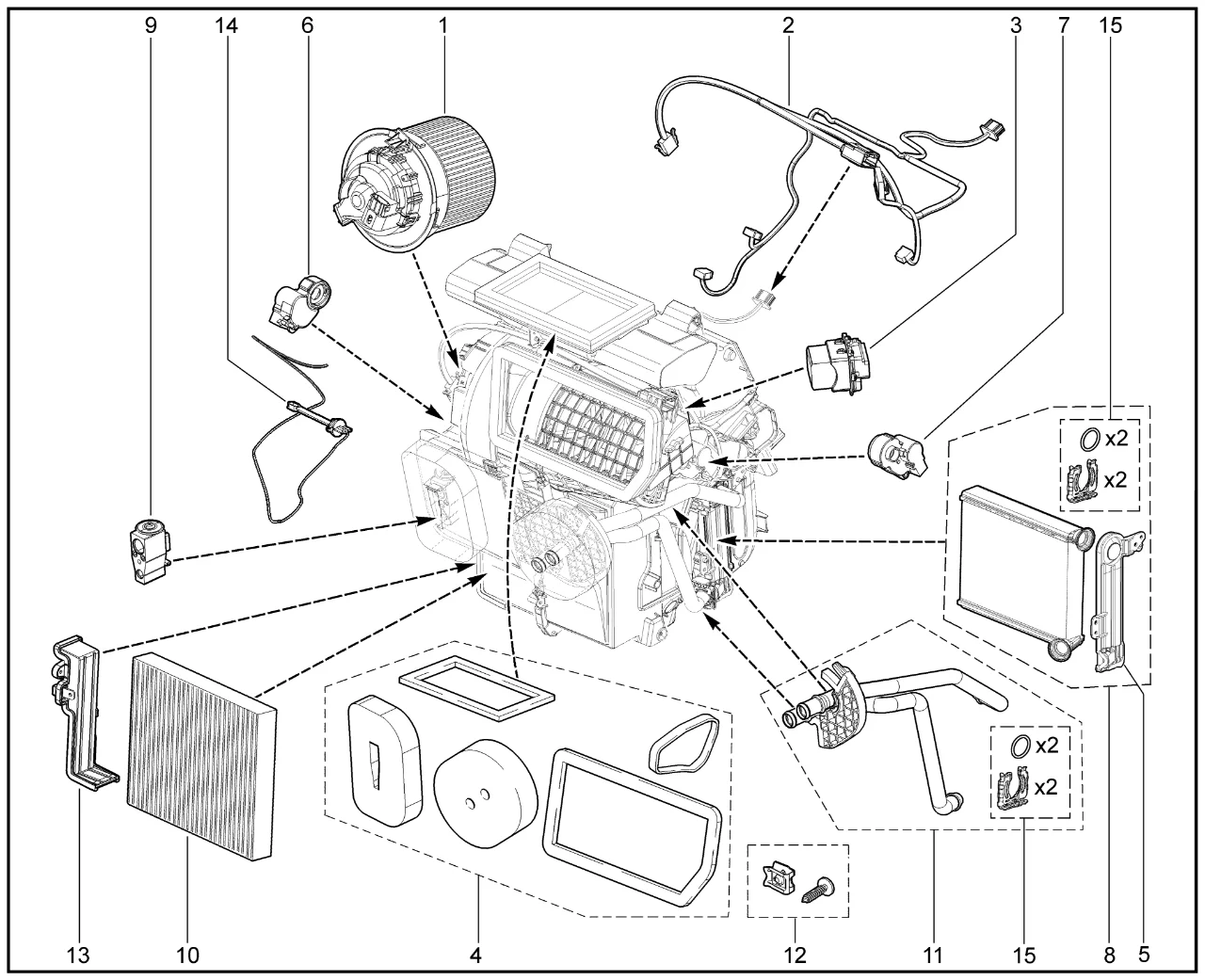 9
14
6
1
2
3
7
15

x2
x2

x2
x2

13
10
4
12
11
15
8
5