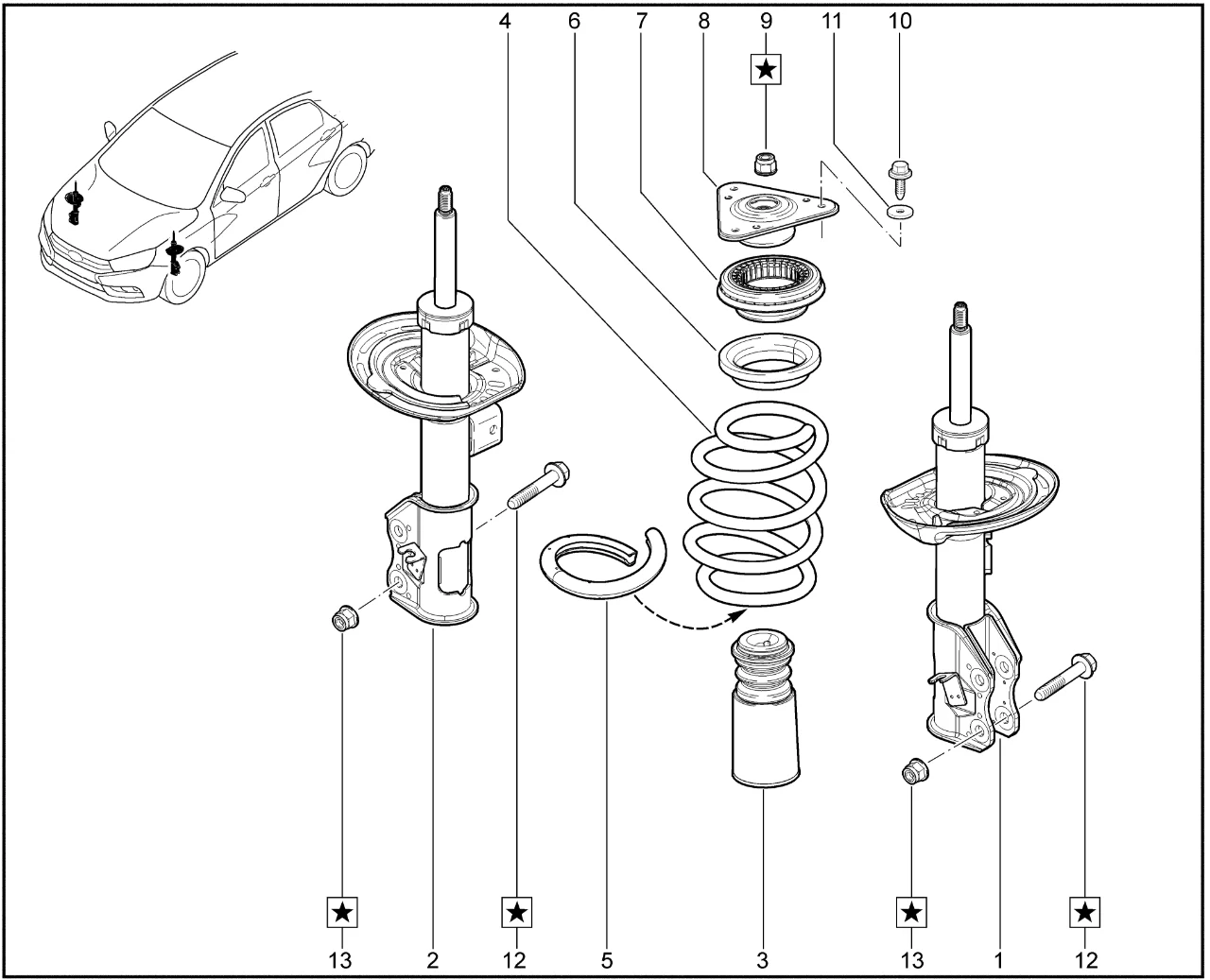 4 6 7 8 9 11 10

★

★ ★ ★ ★

13 2 12 5 3 13 1 12