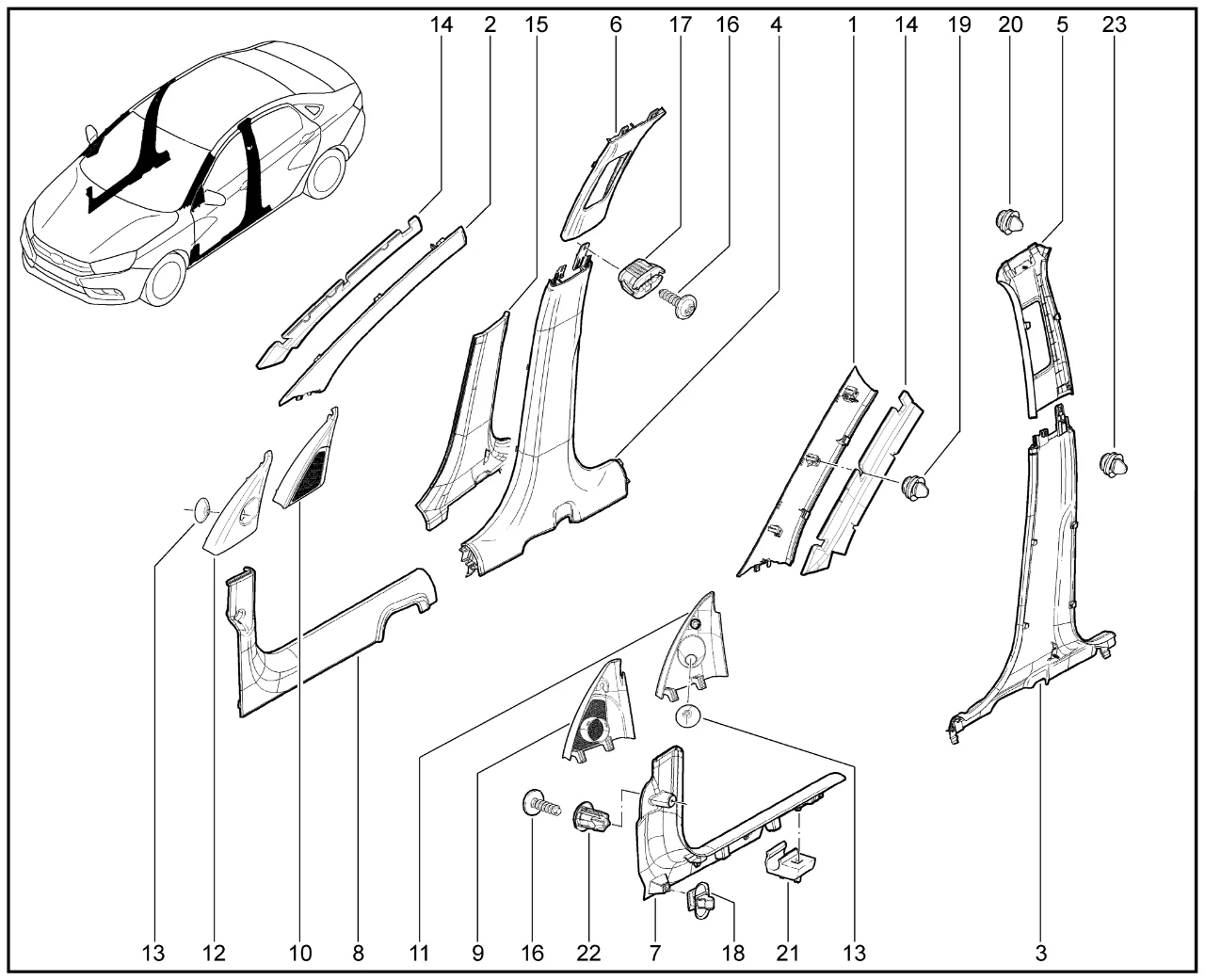 14 2 15 6 17 16 4 1 14 19 20 5 23

13 12 10 8 11 9 16 22 7 18 21 13 3