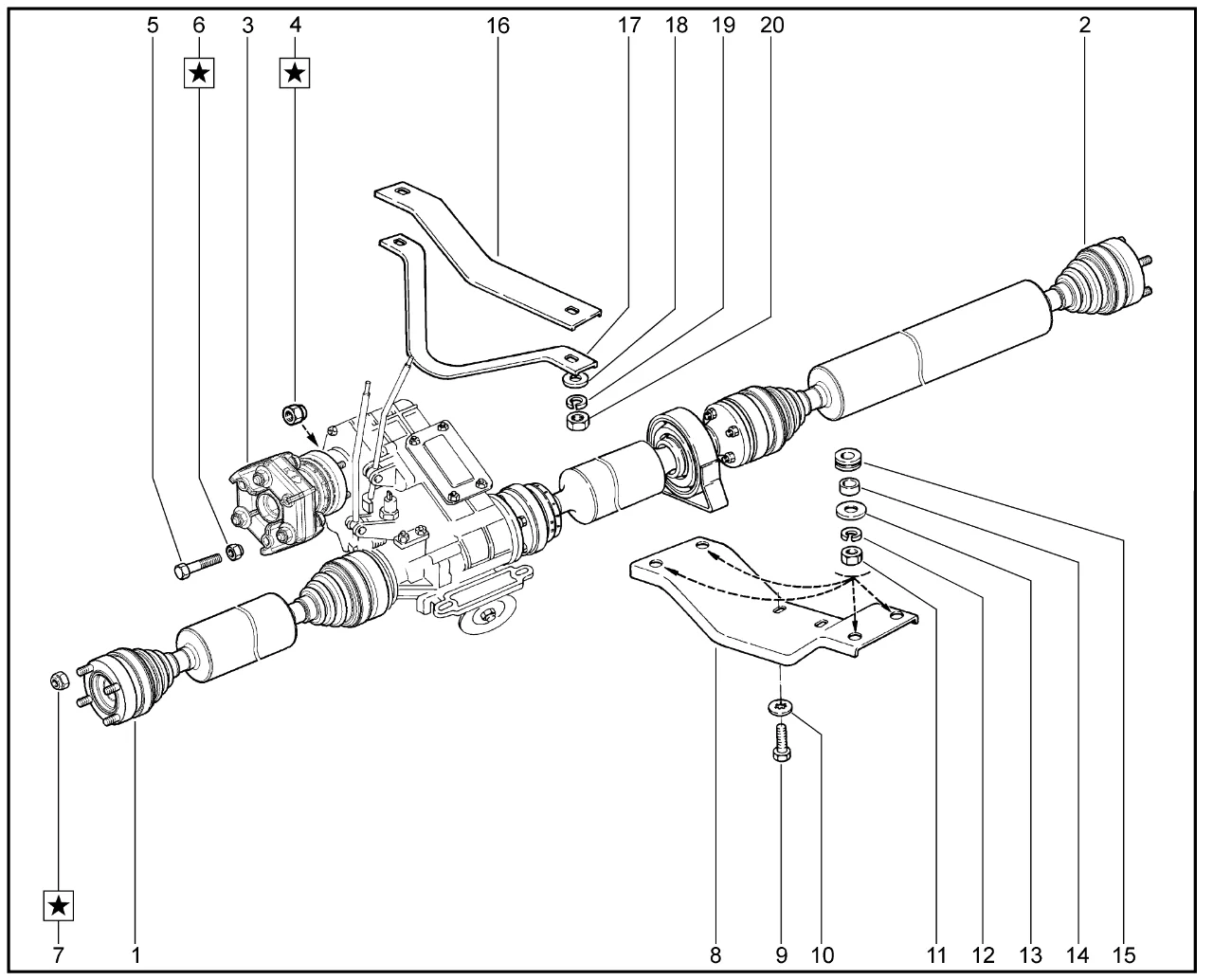 5 6 3 4 16 17 18 19 20 2

★ ★

★

7 1 8 9 10 11 12 13 14 15