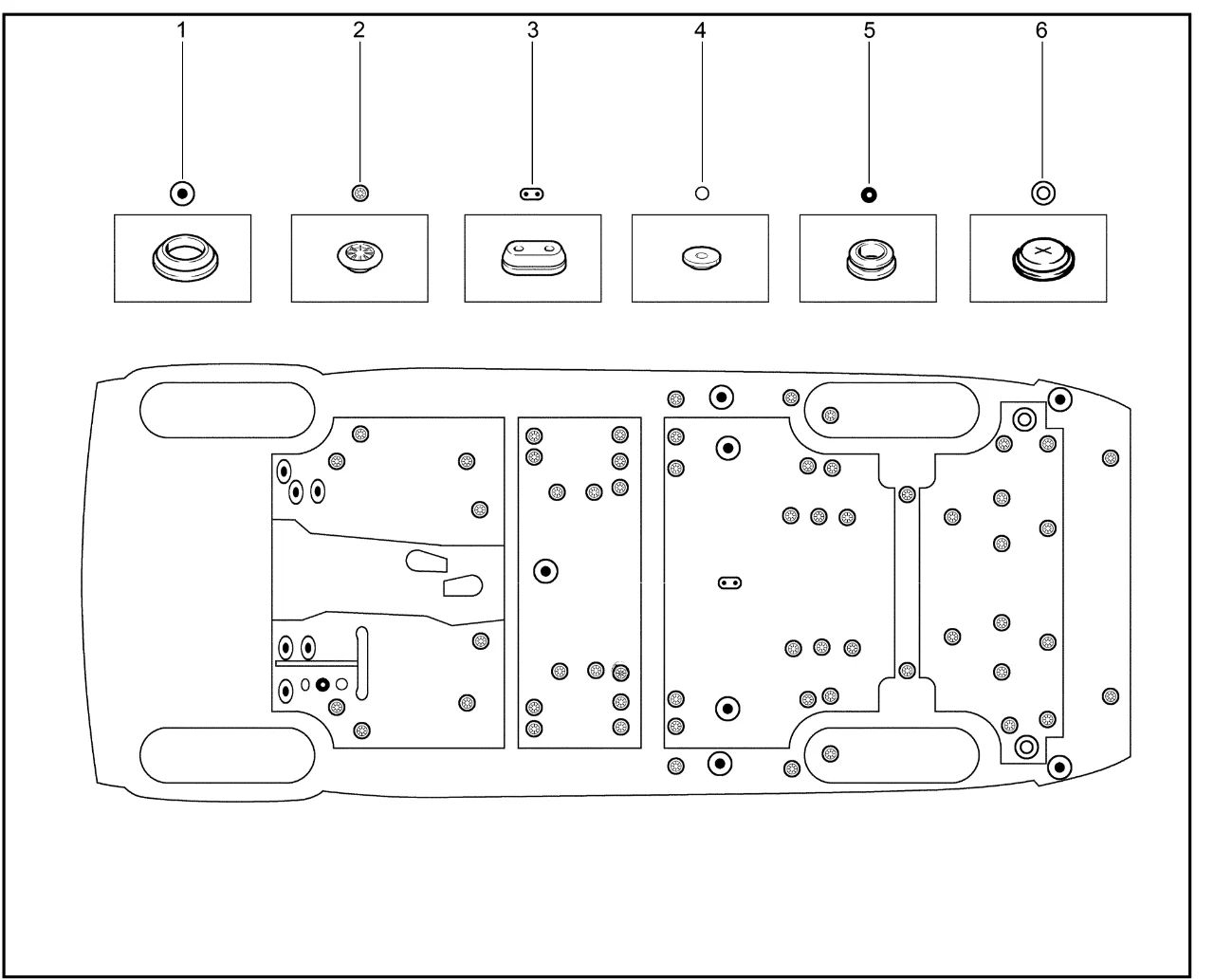 1 2 3 4 5 6