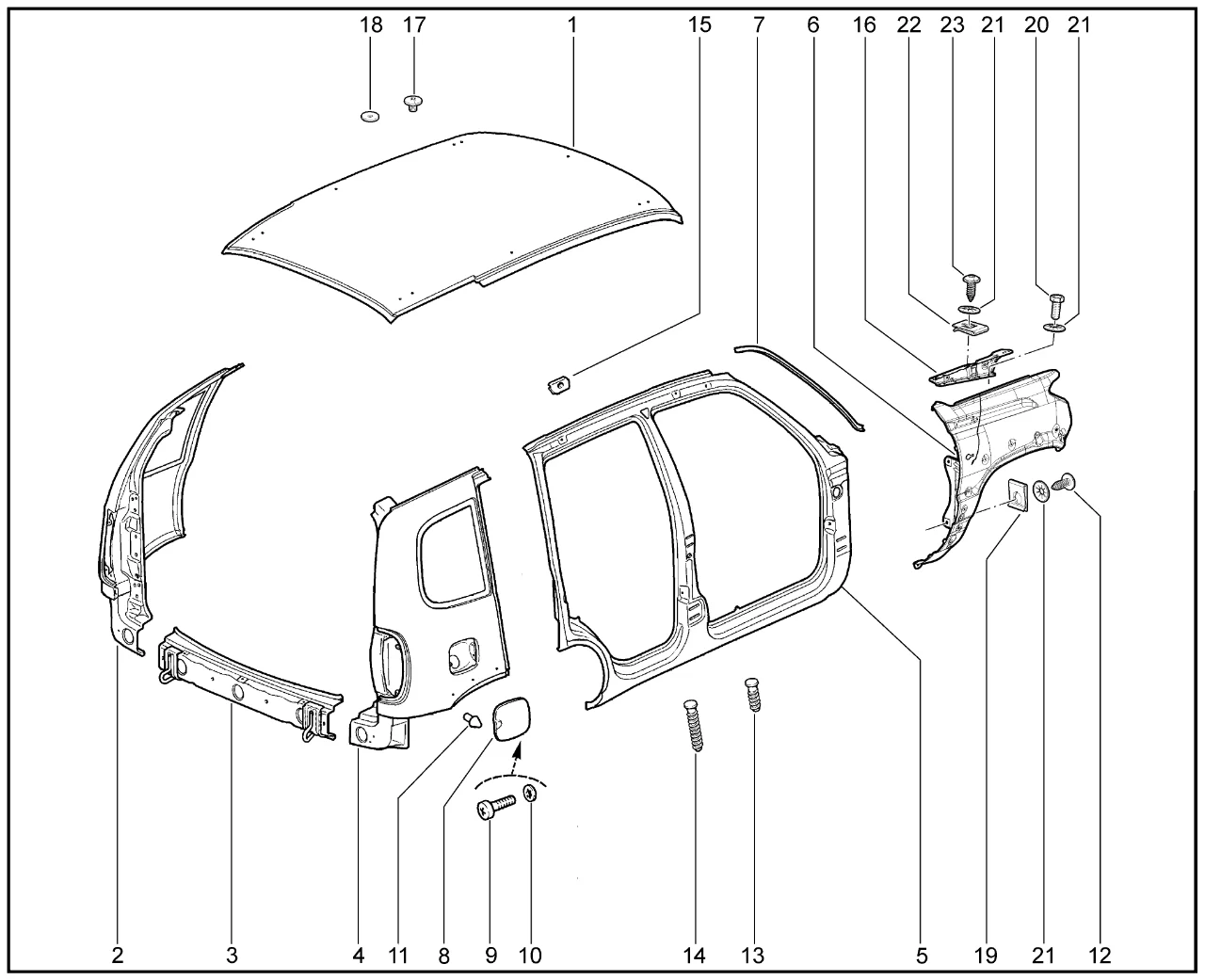 18 17 1 15 7 6 16 22 23 21 20 21

2 3 4 11 8 9 10 14 13 5 19 21 12