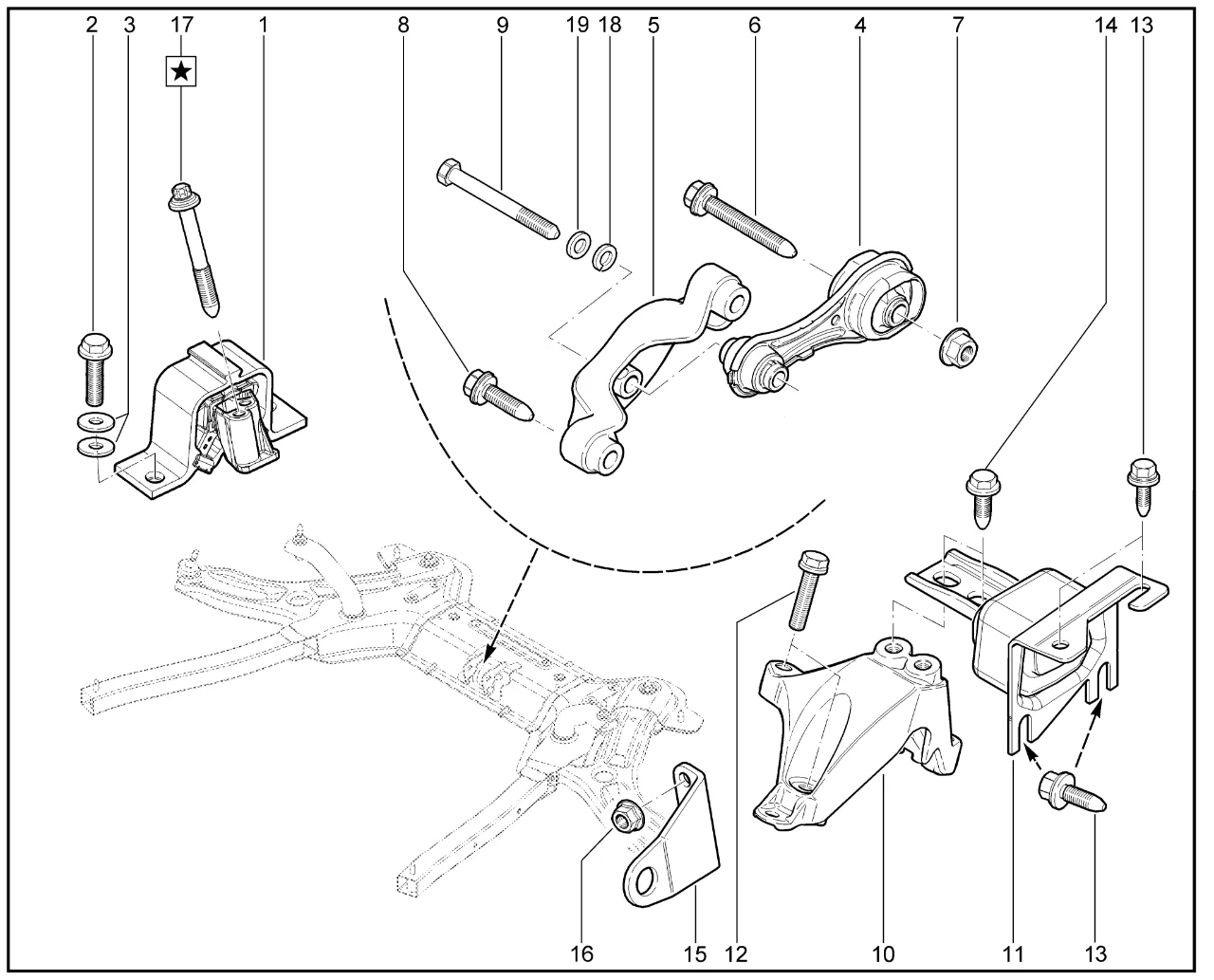 2 3 17 1 8 9 19 18 5 6 4 7 14 13

★

16 15 12 10 11 13