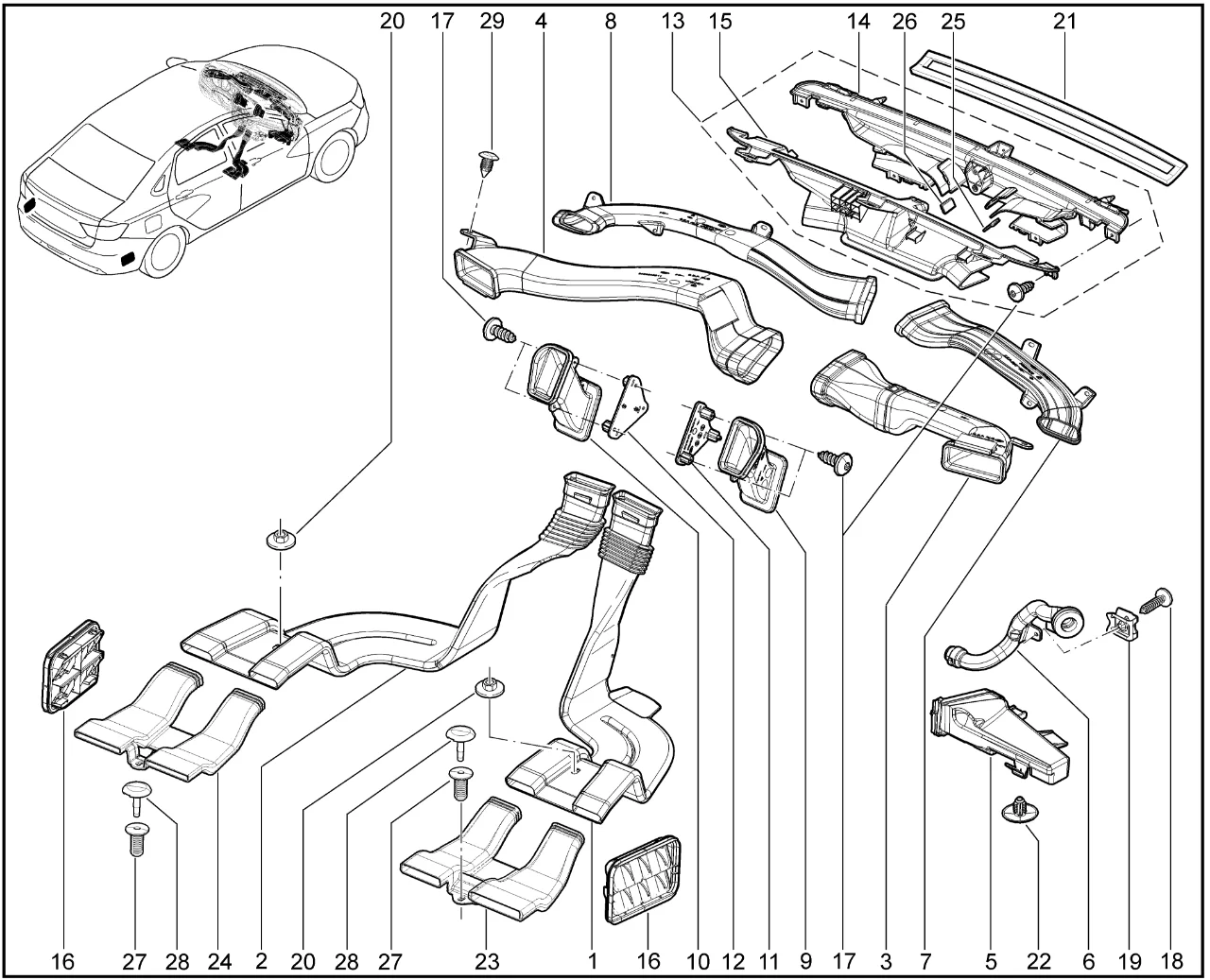 20 17 29 4 8 13 15 14 26 25 21

16 27 28 24 2 20 28 27 23 1 16 10 12 11 9 17 3 7 5 22 6 19 18