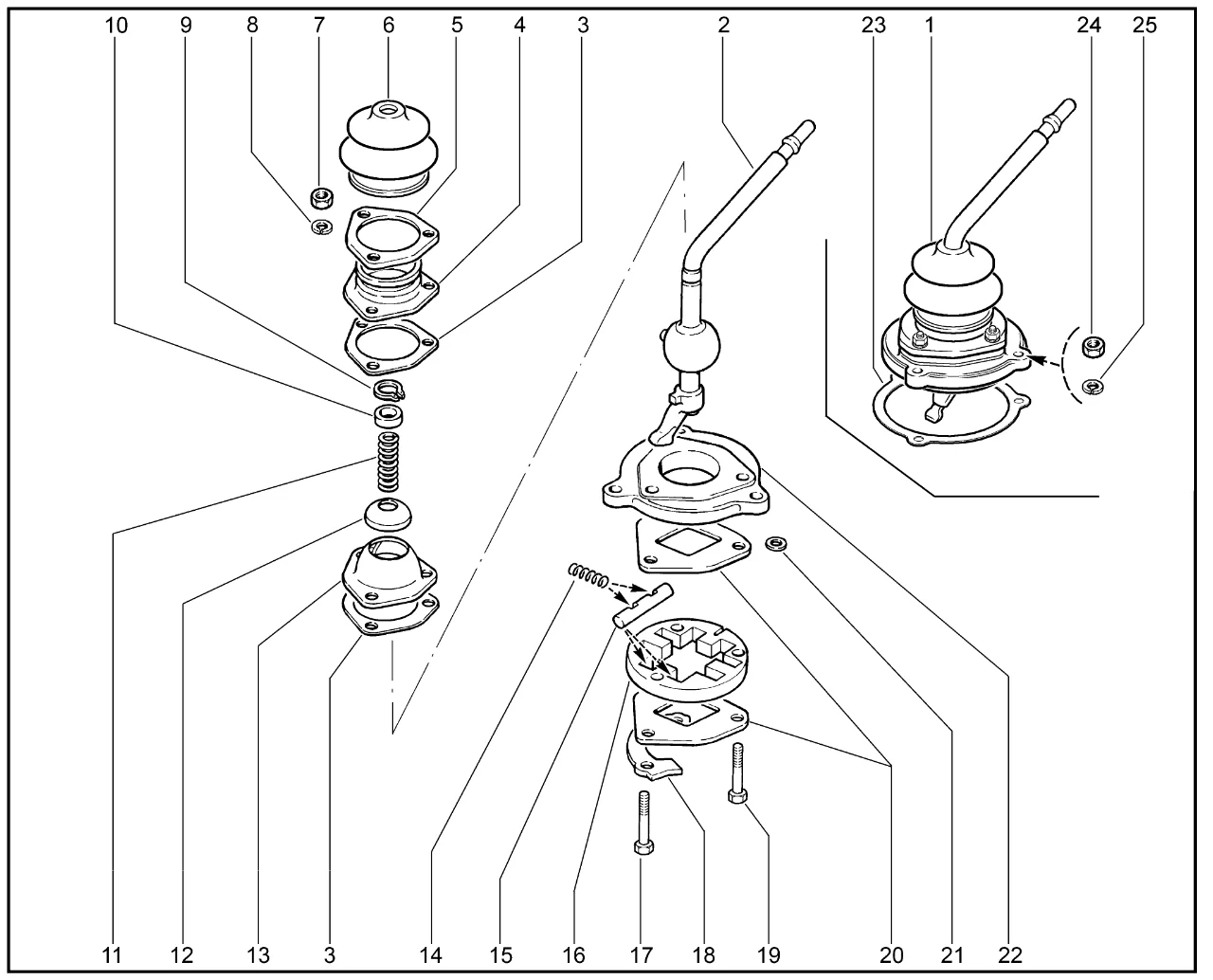 10 9 8 7 6 5 4 3 2 23 1 24 25

11 12 13 3 14 15 16 17 18 19 20 21 22