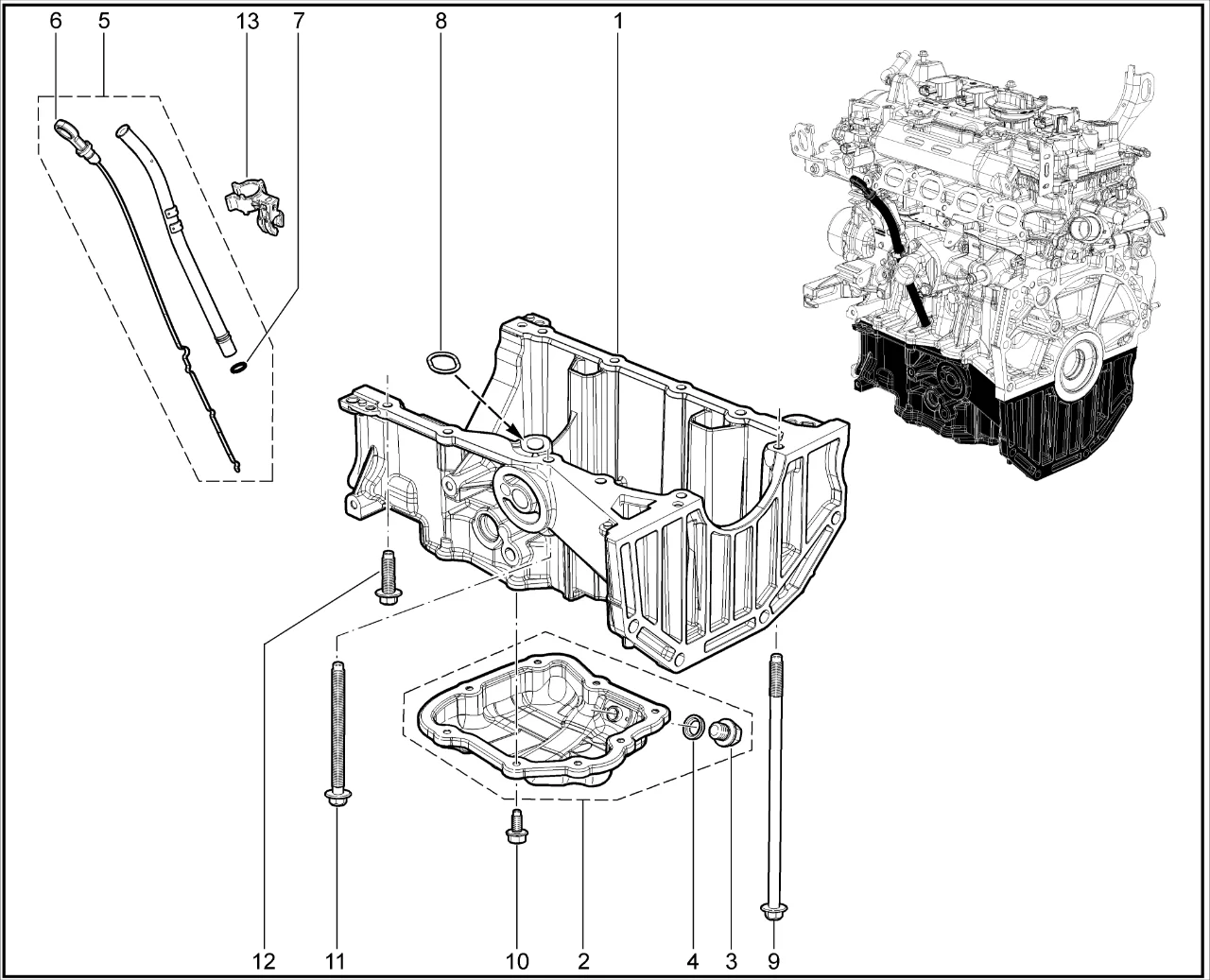 6 5 13 7 8 1

12 11 10 2 4 3 9