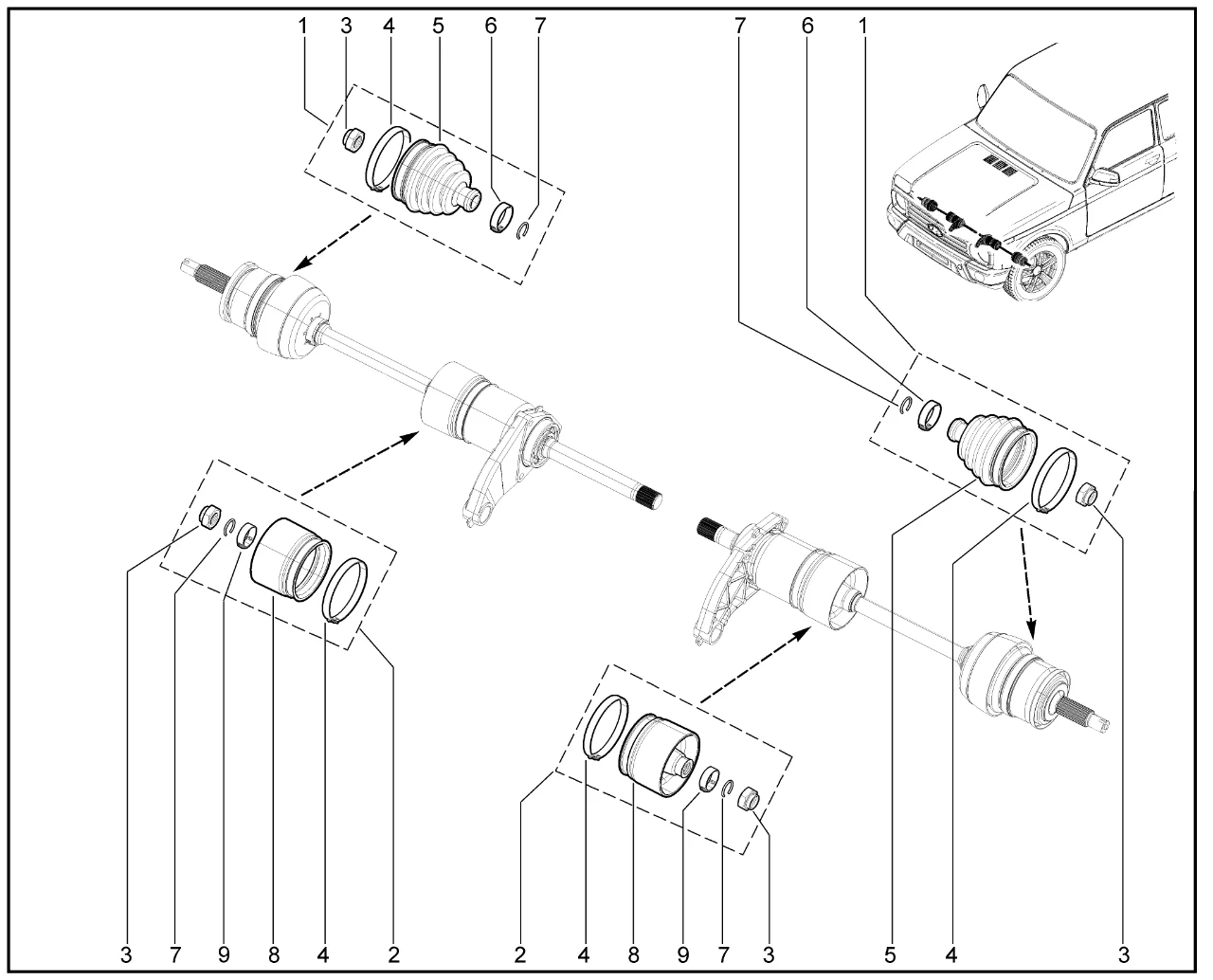 1 3 4 5 6 7

7 6 1

3 7 9 8 4 2

2 4 8 9 7 3

5 4 3