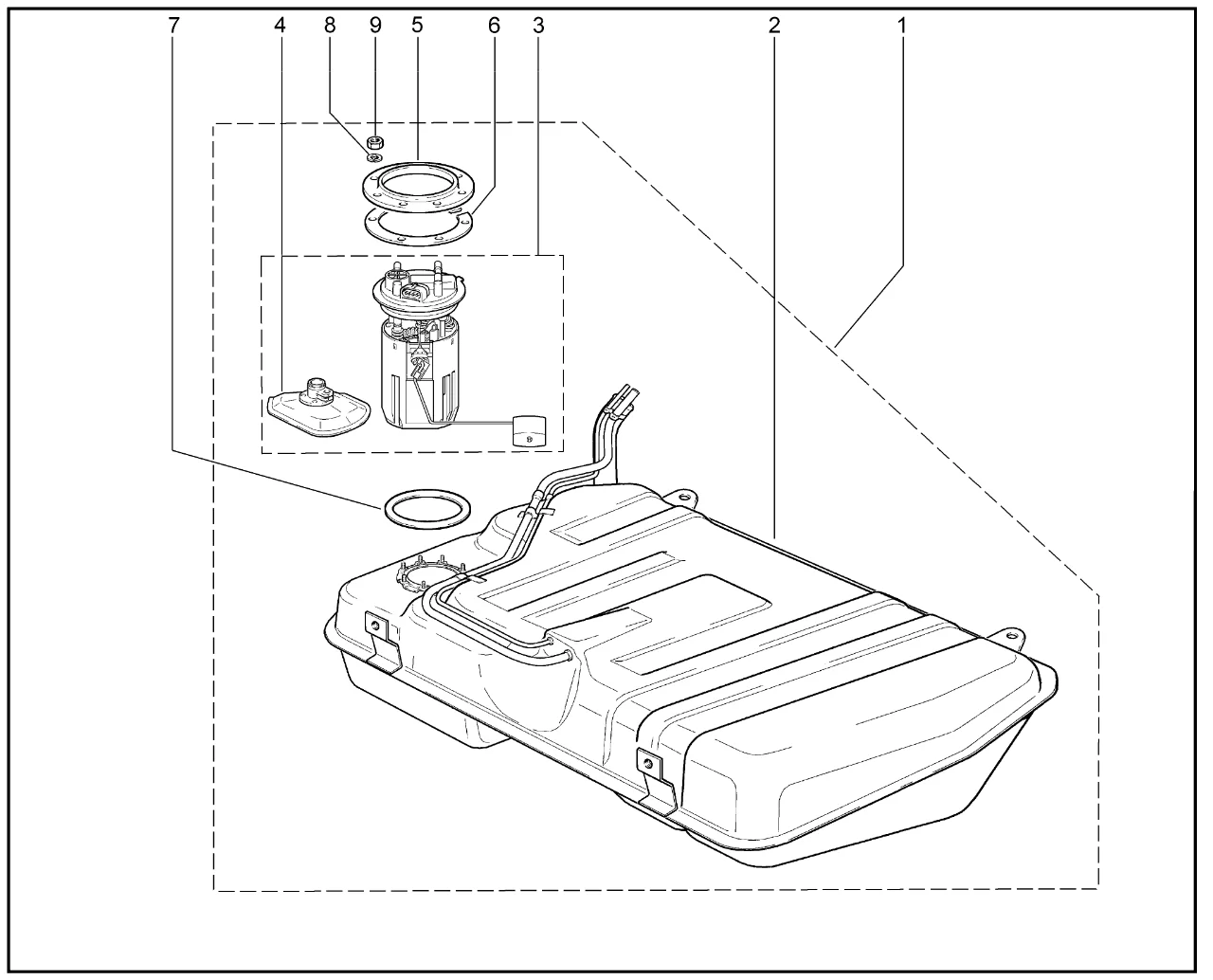 7 4 8 9 5 6 3 2 1