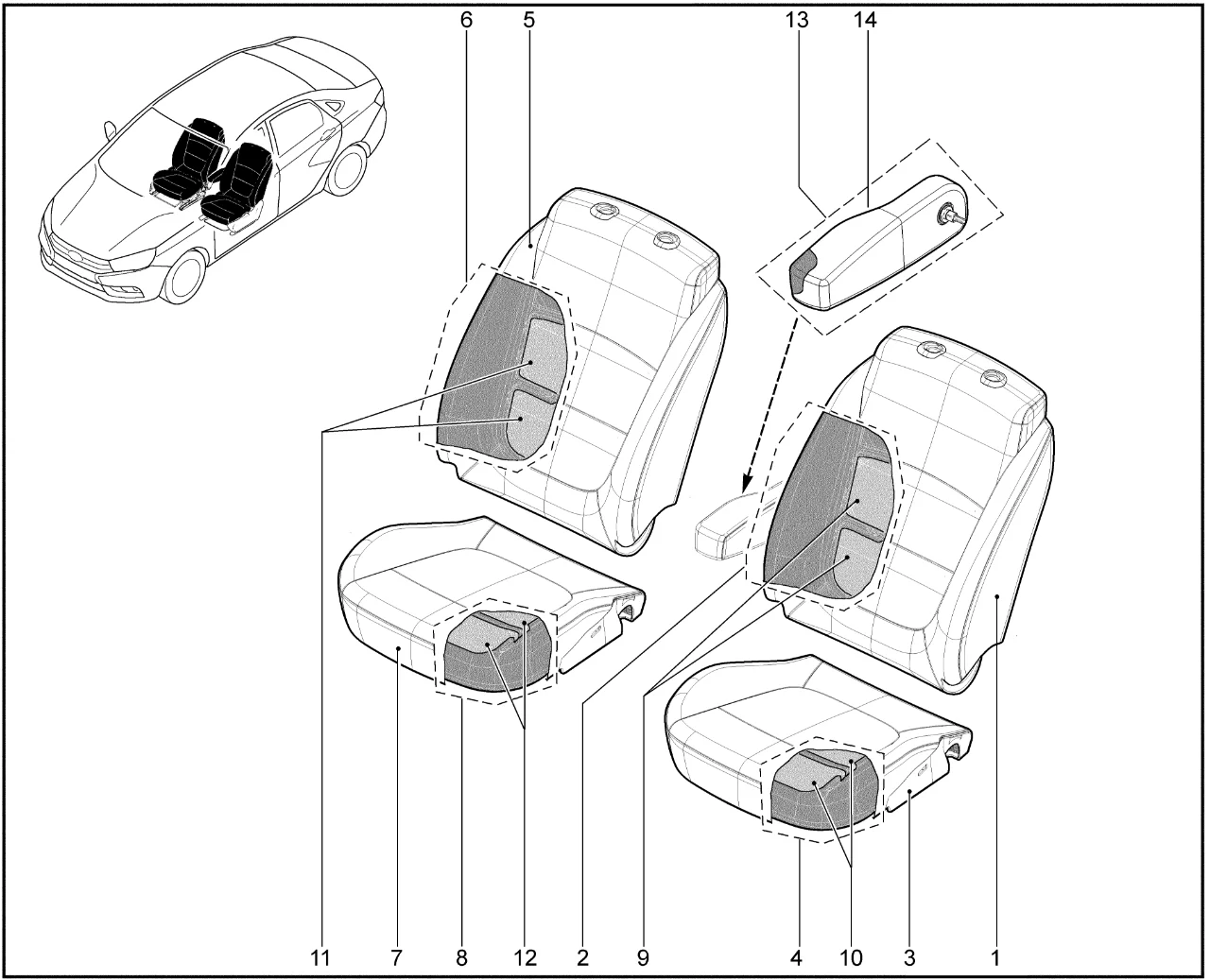 6 5 13 14

11 7 8 12 2 9 4 10 3 1