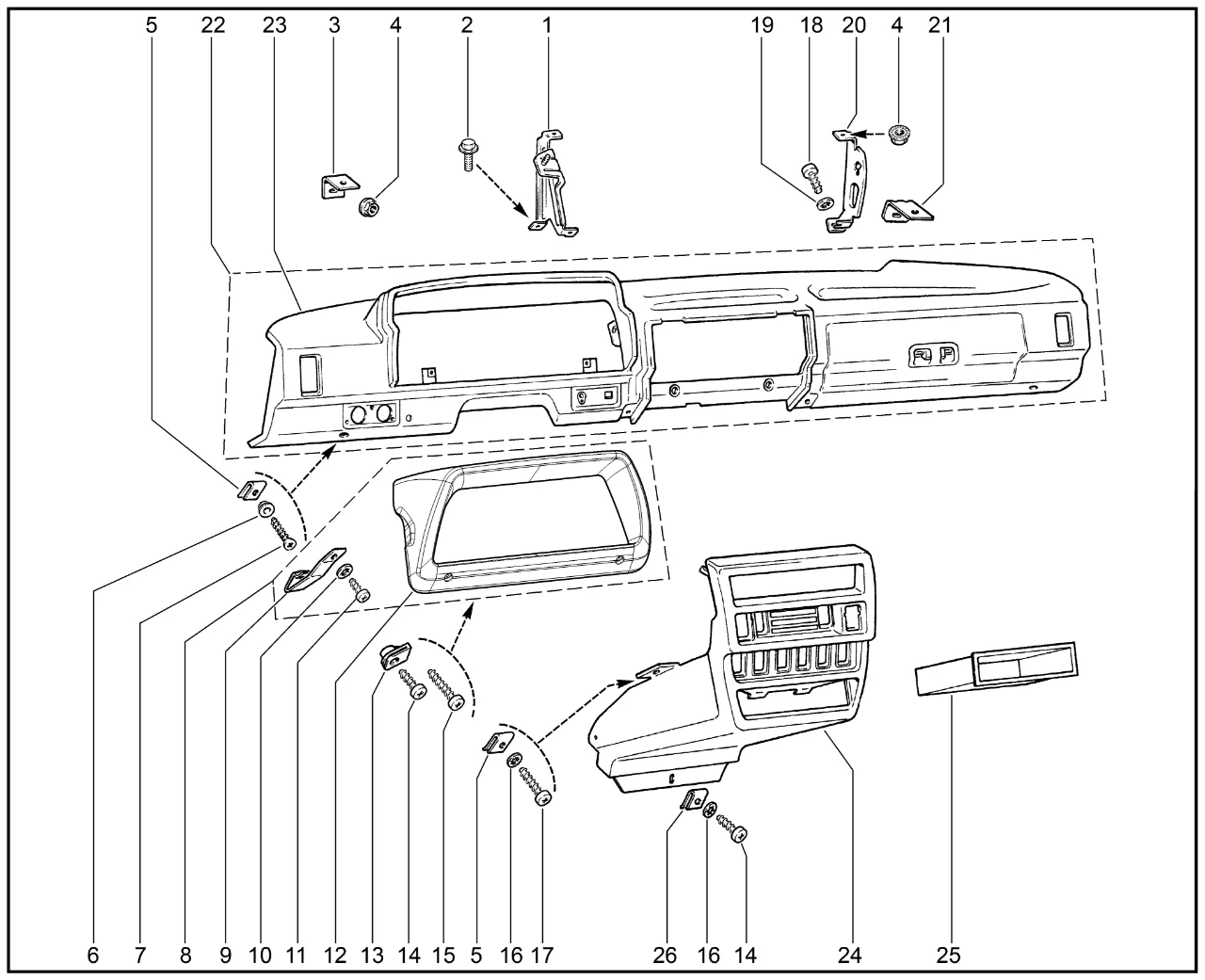 5 22 23 3 4 2 1 19 18 20 4 21

6 7 8 9 10 11 12 13 14 15 5 16 17 26 16 14 24 25