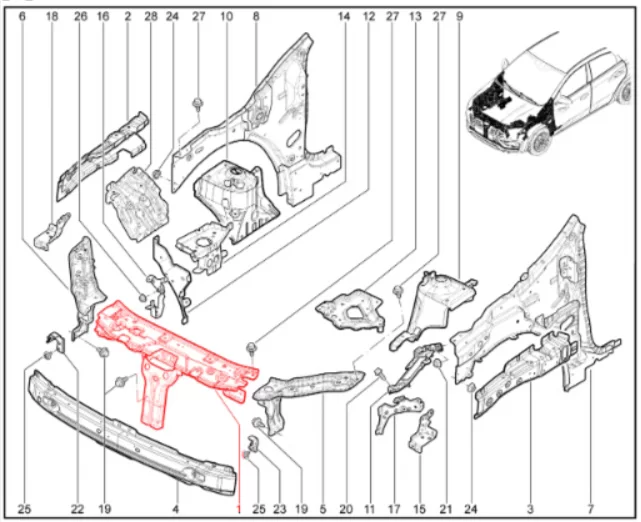 6 18 26 16 2 28 24 27 10 8 14 12 27 13 27 9

25 22 19 4 1 25 23 19 5 20 11 17 15 21 24 3 7