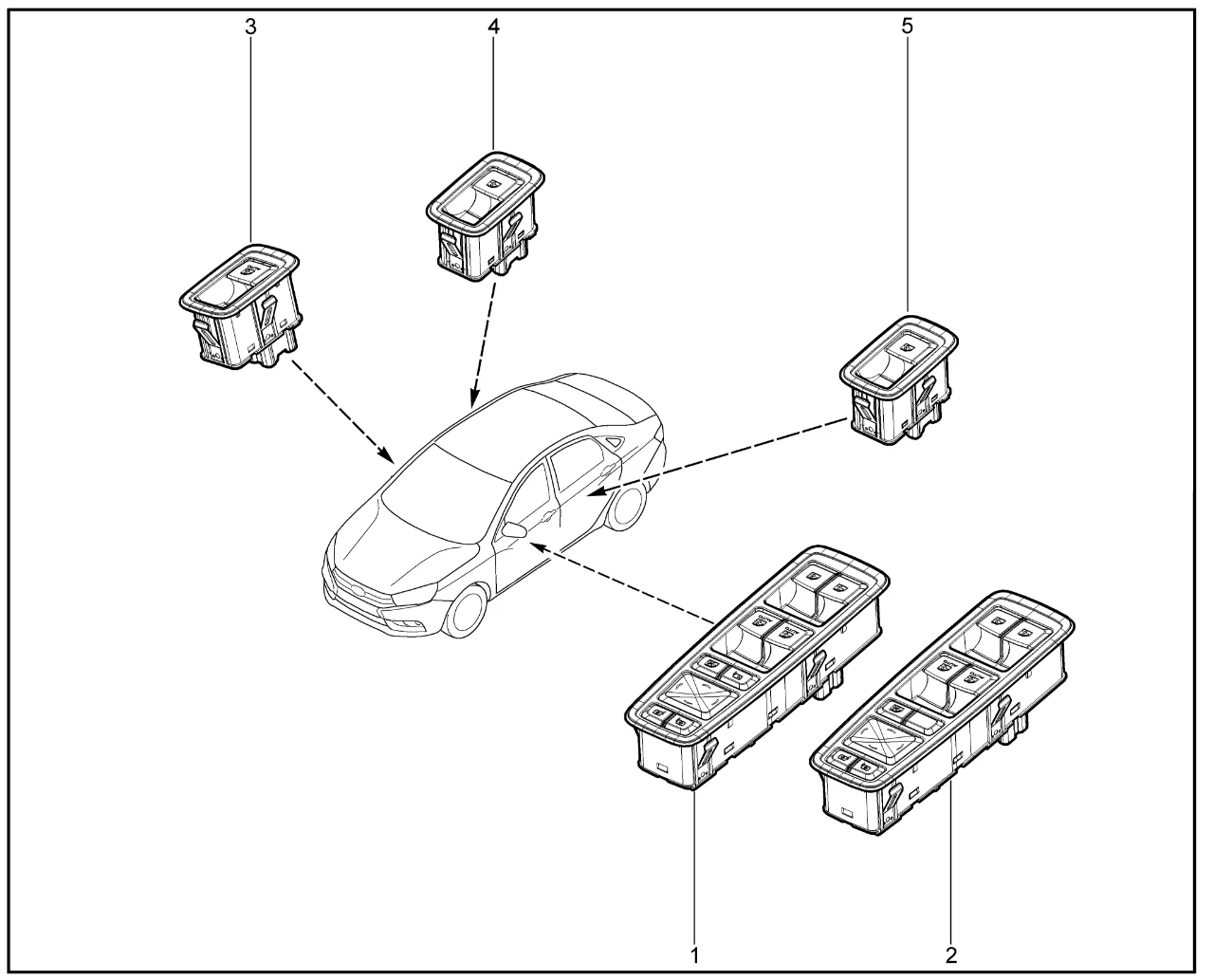 3
4
5
1
2